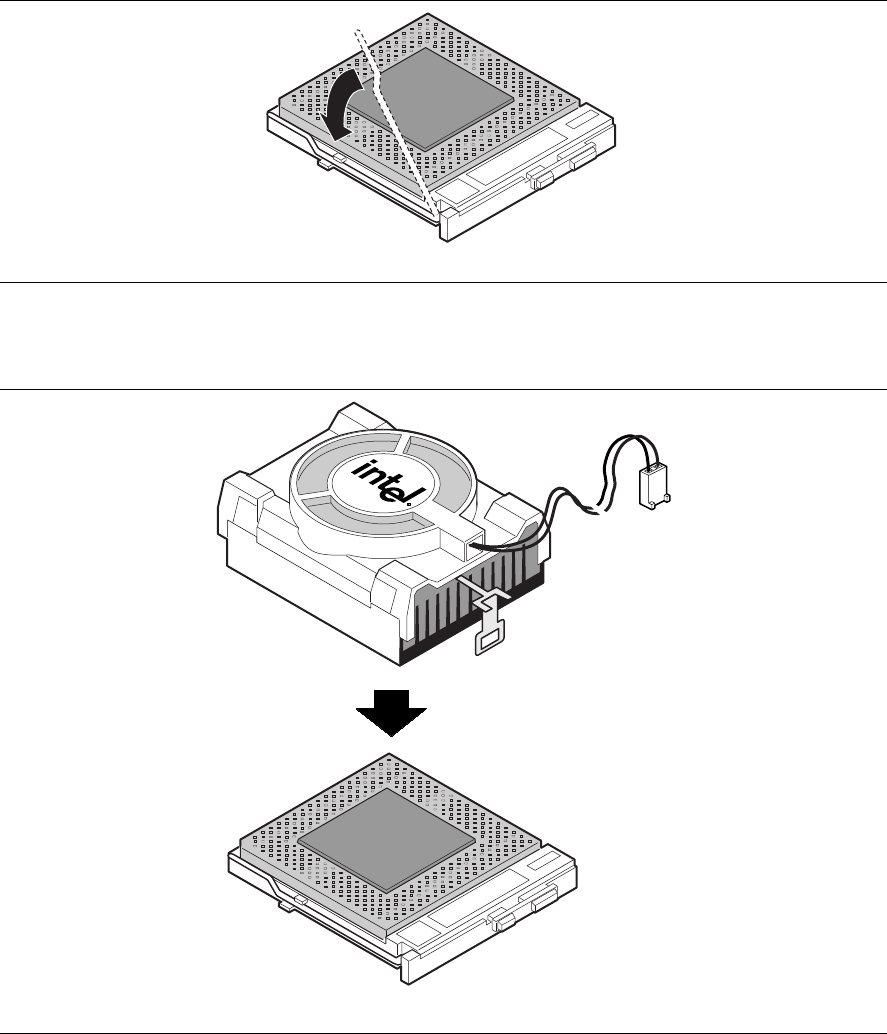 intel.