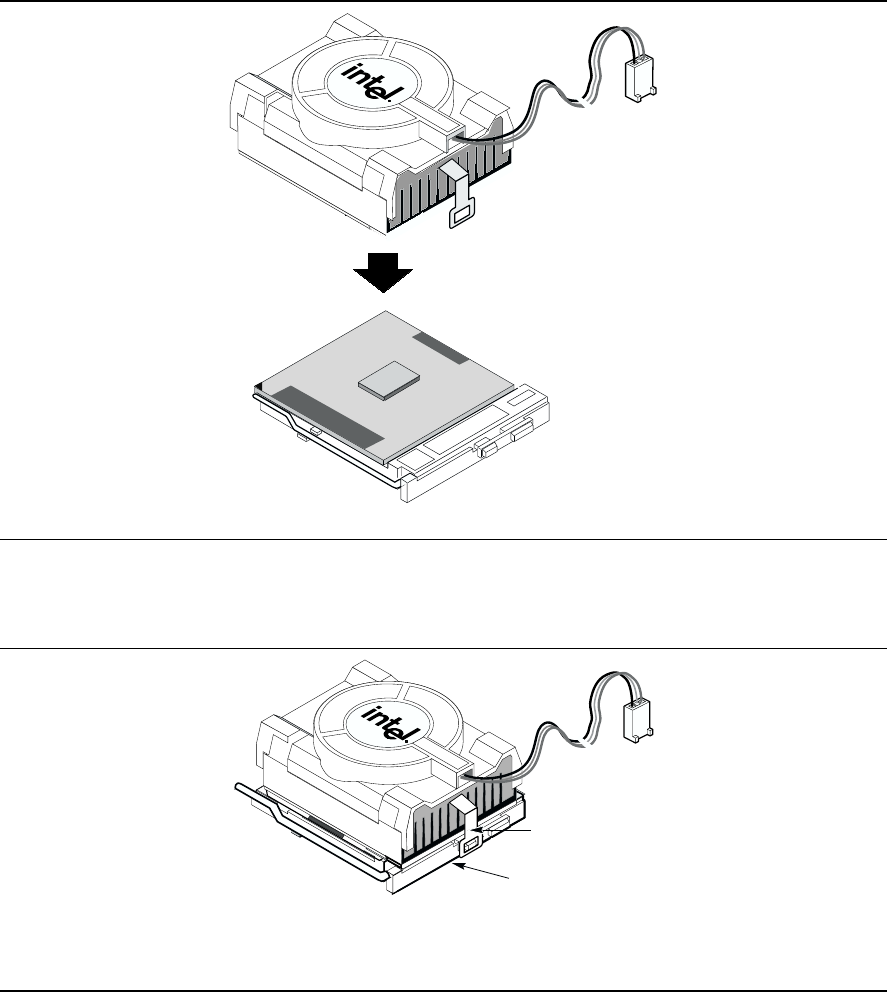 intel.

intel.