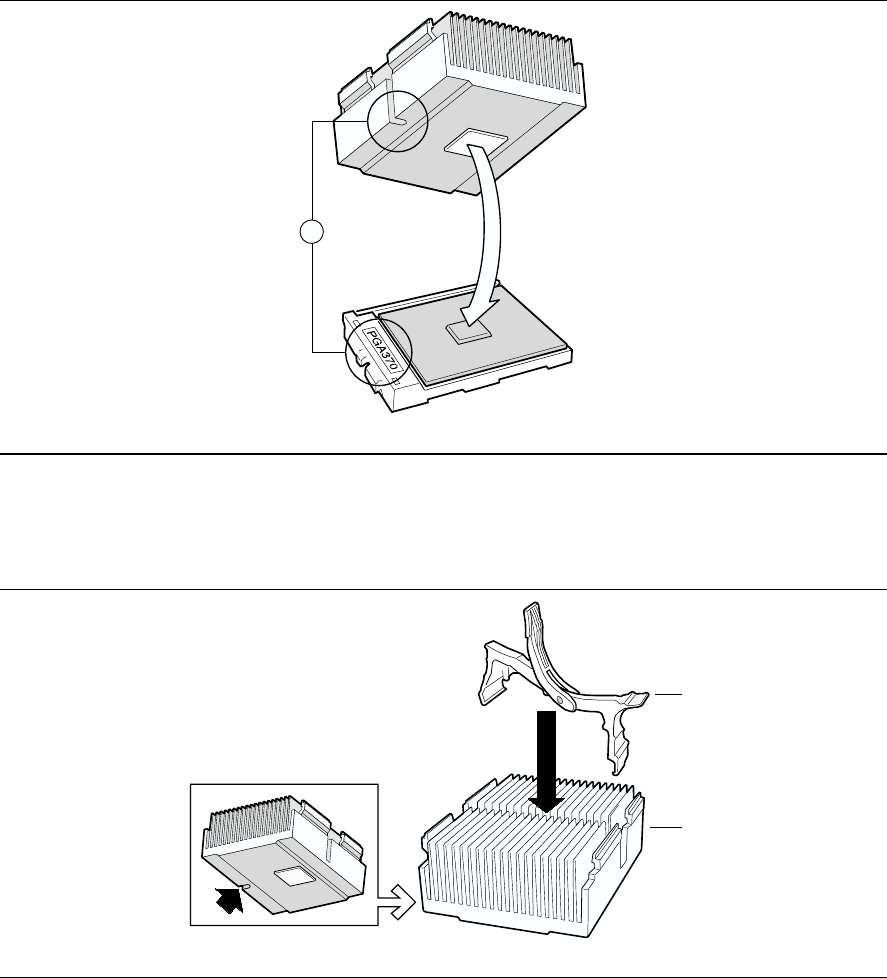 PGA370