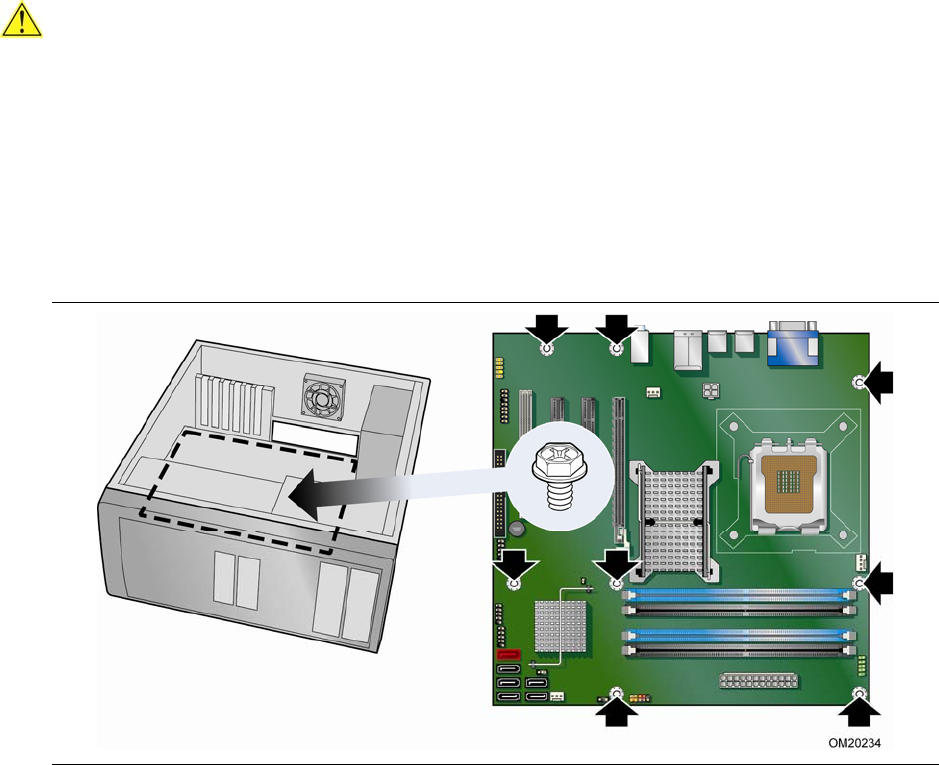 OM20234