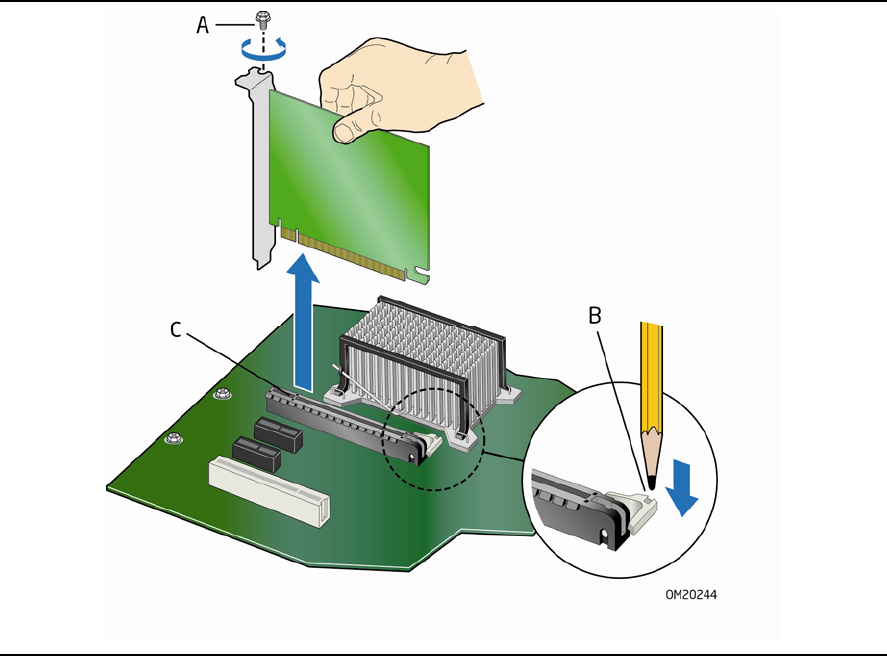 A

C

B

OM20244