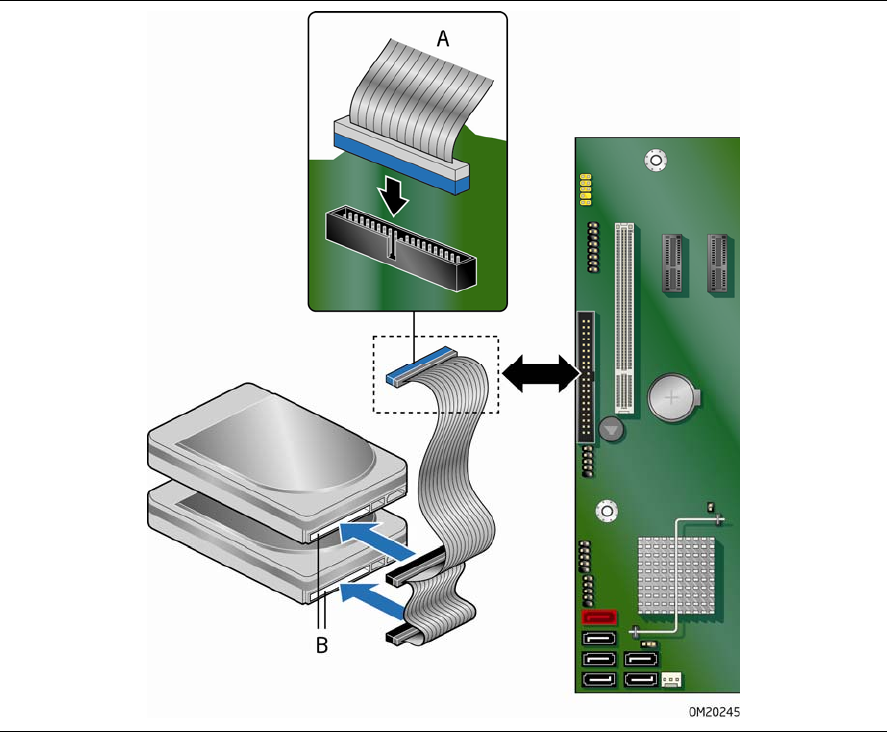 A

B

OM20245