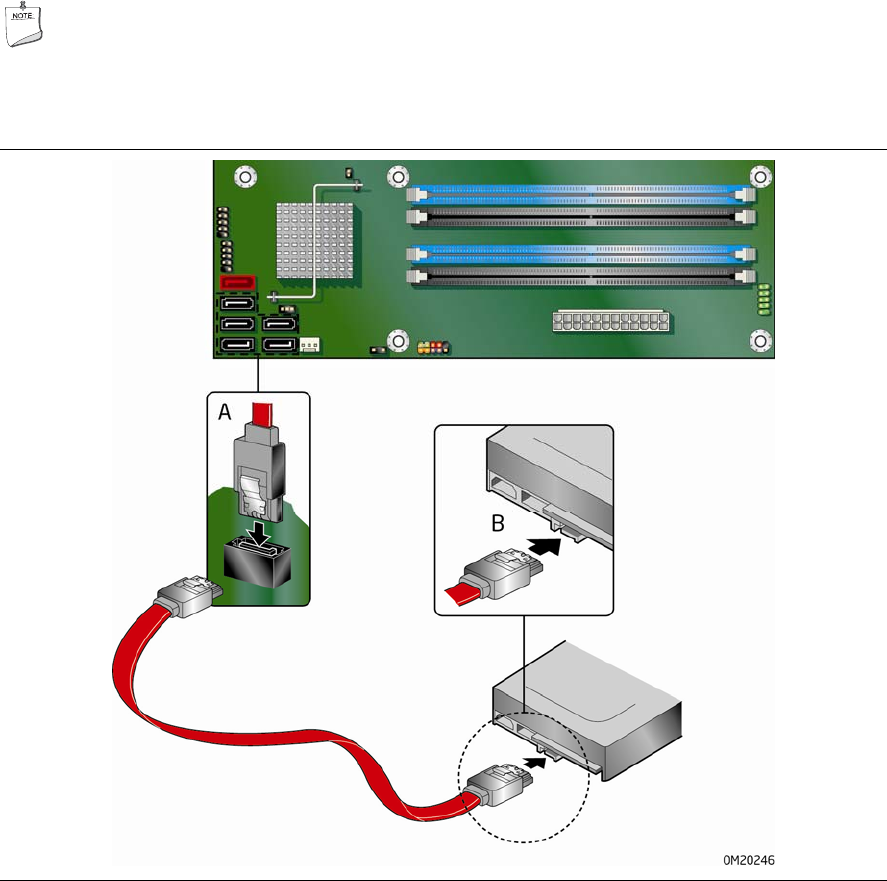 NOTE

A

B

OM20246