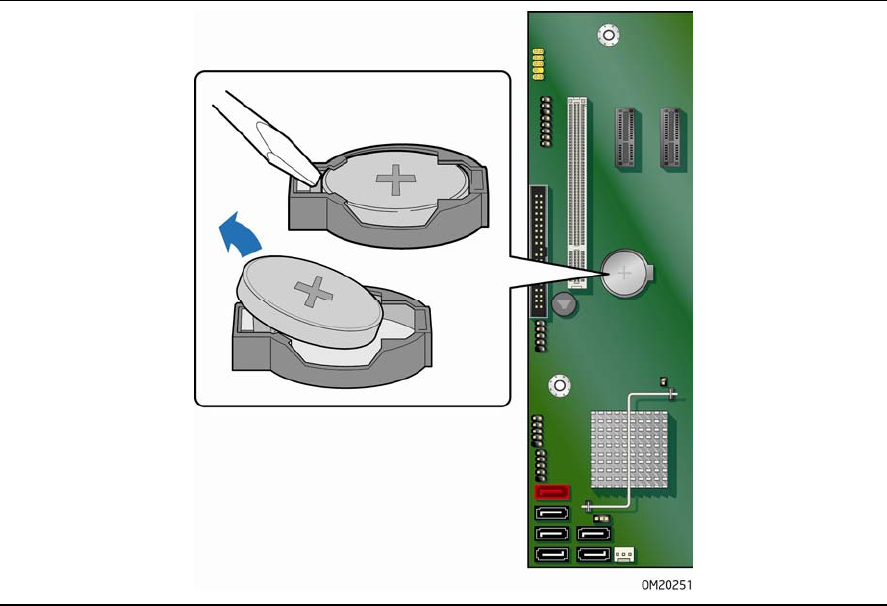 OM20251