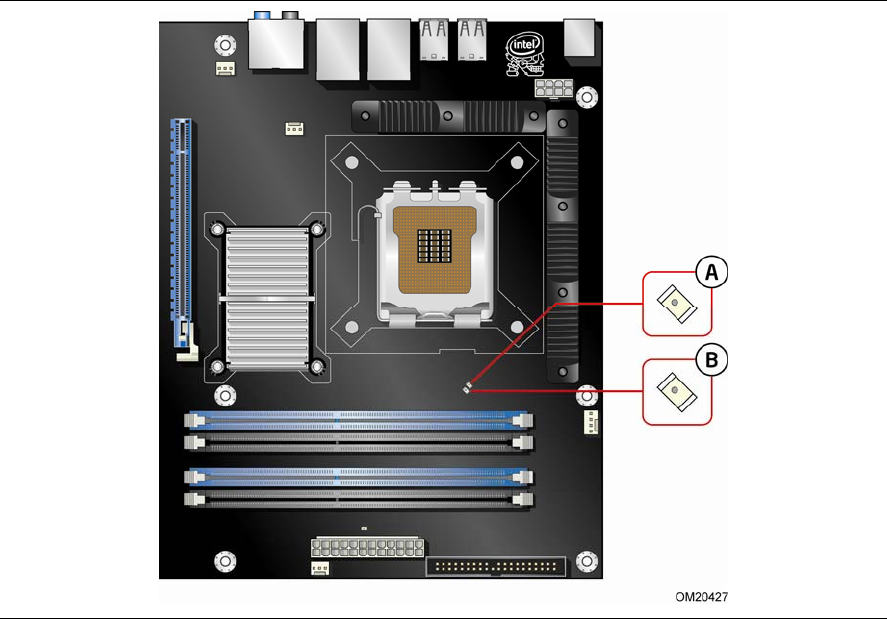 intel

A

B

OM20427