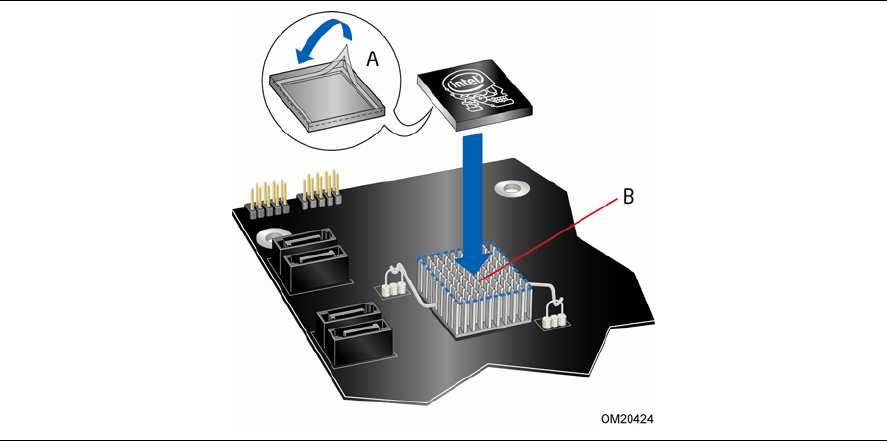 A

intel

B

OM20424