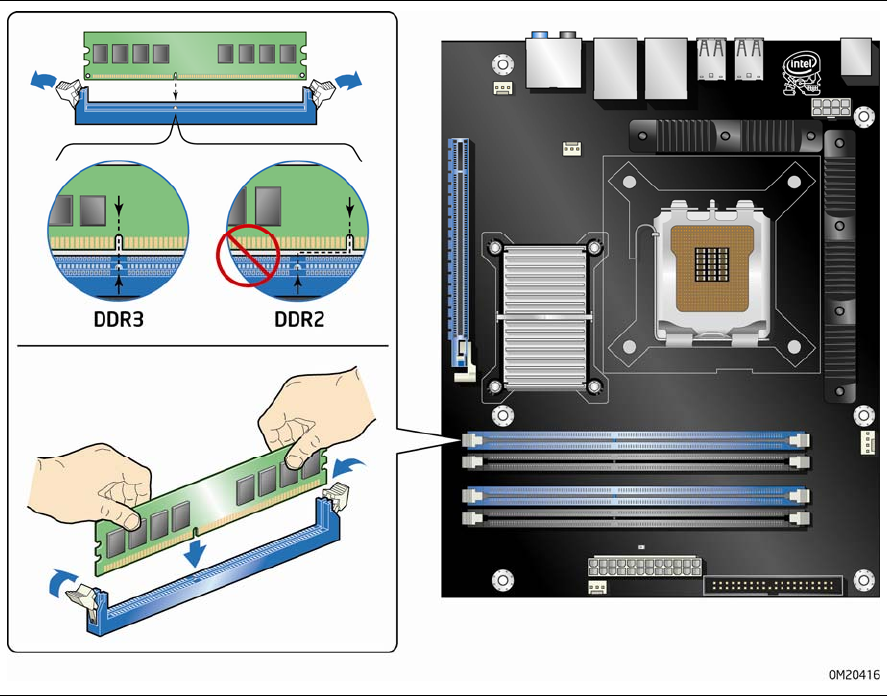 DDR3

DDR2

intel

OM20416