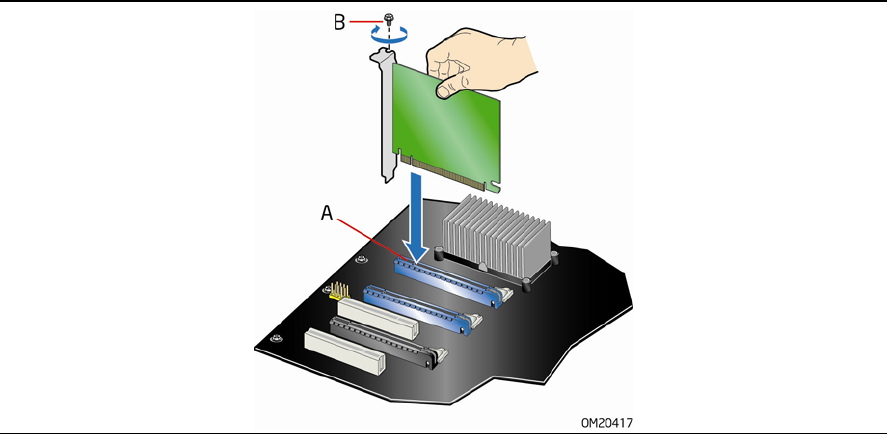 B
A
OM20417