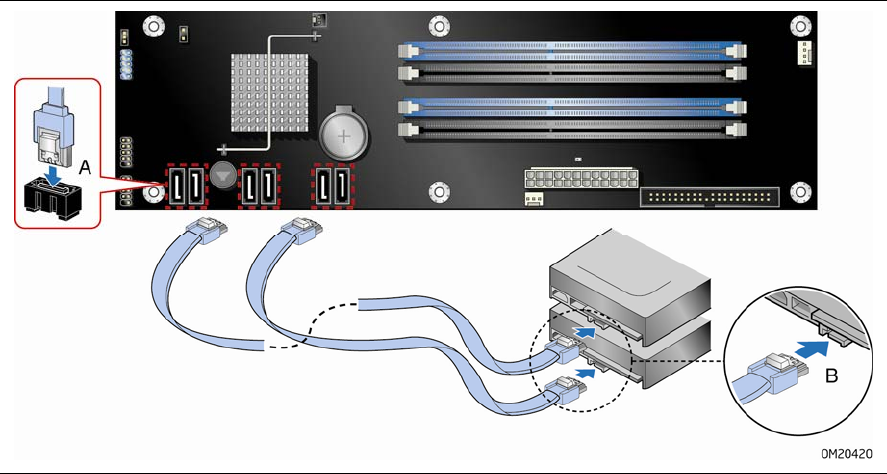 A

B

OM20420