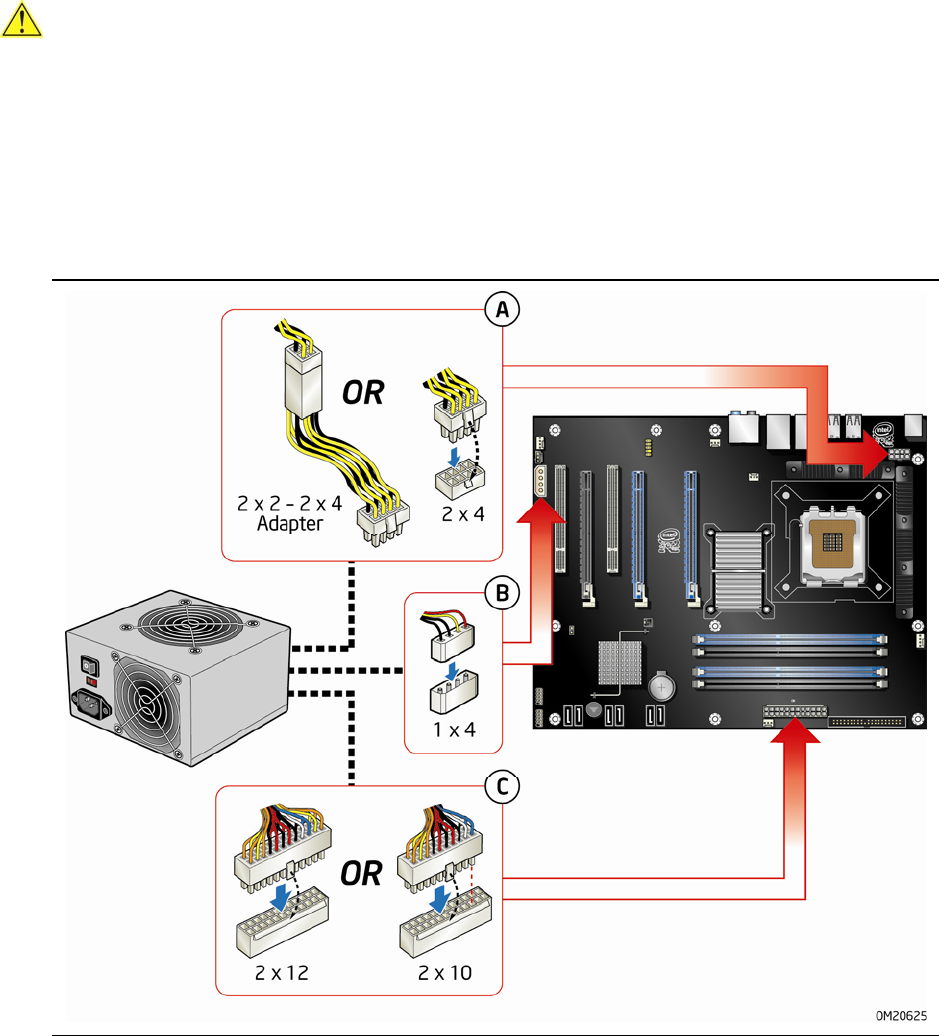 A

OR

2 x 2 - 2 x 4 Adapter

2 x 4

B

1 x 4

C

OR

2 x 12

2 x 10

OM20625