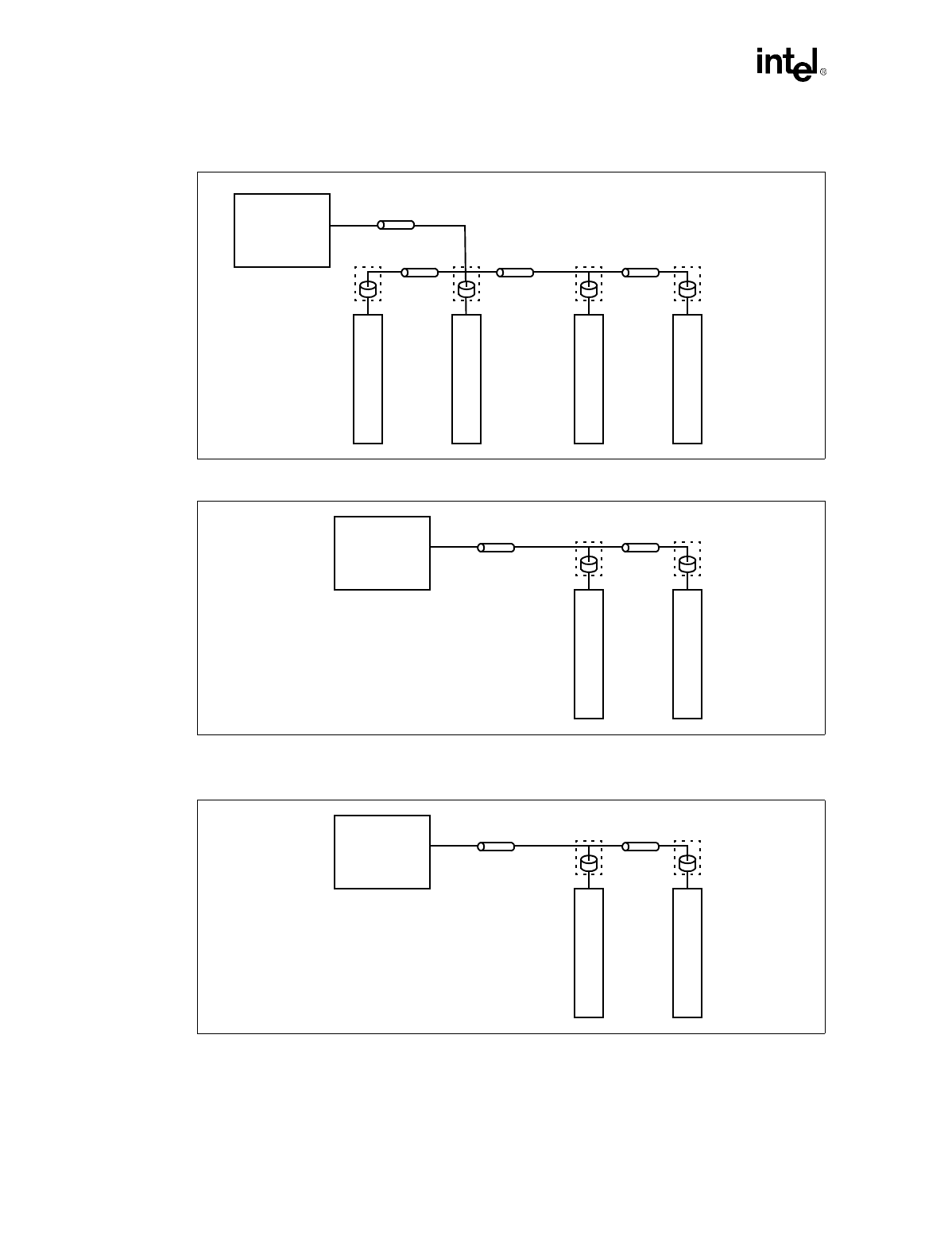 intel®