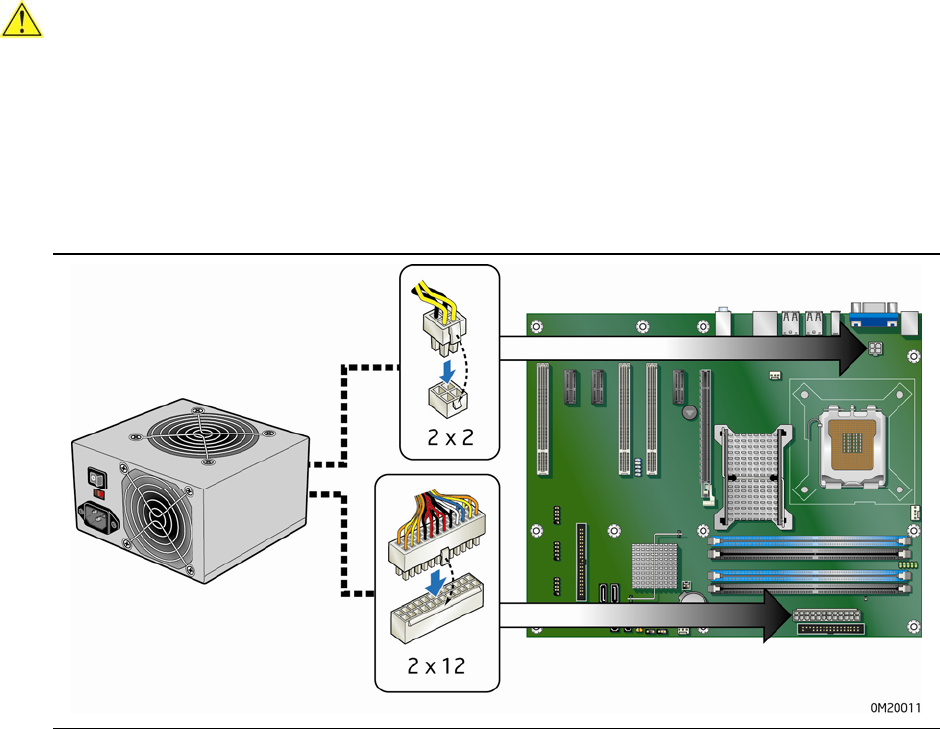 2 x 2

2 x 12

OM20011