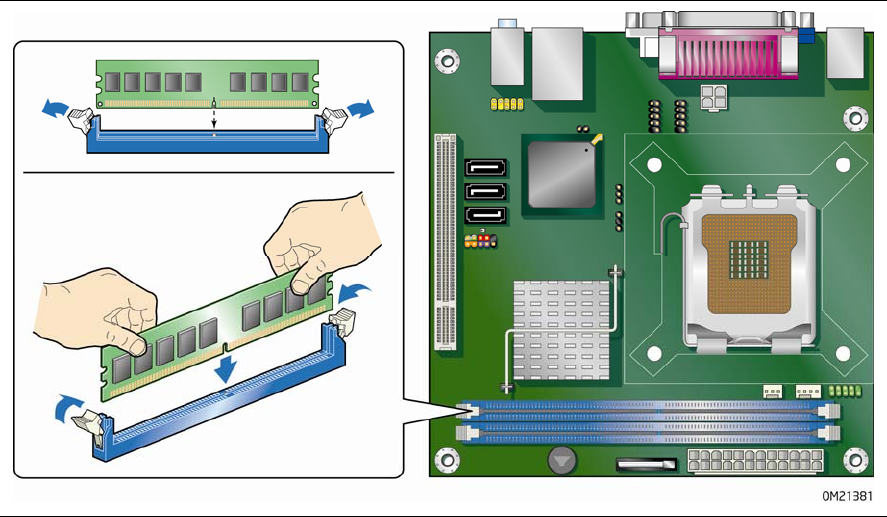 OM21381