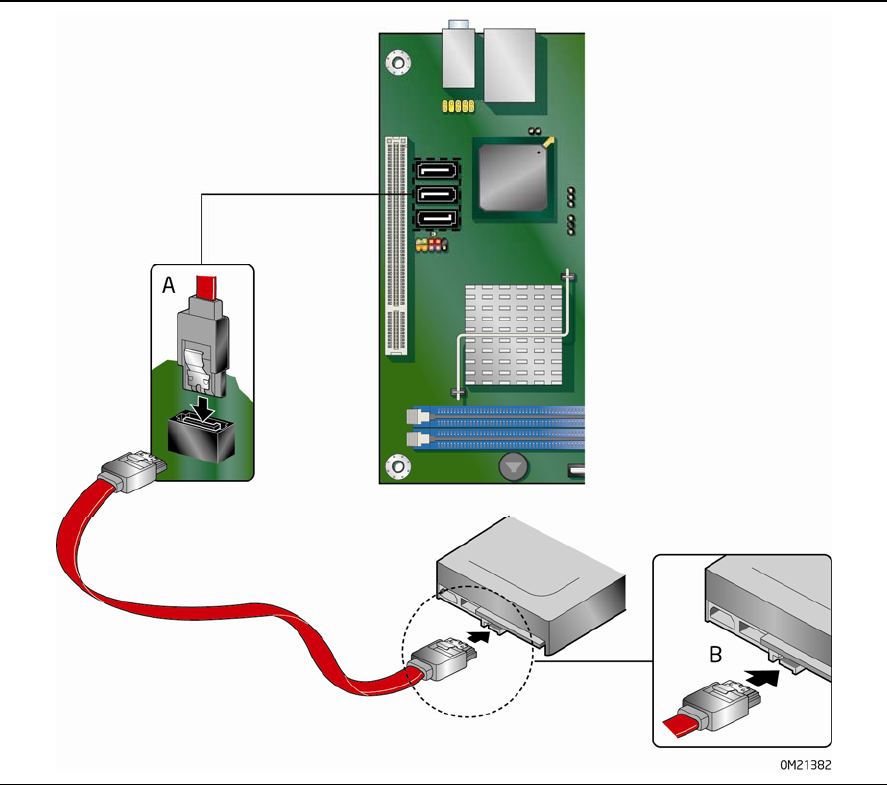 A

B

OM21382