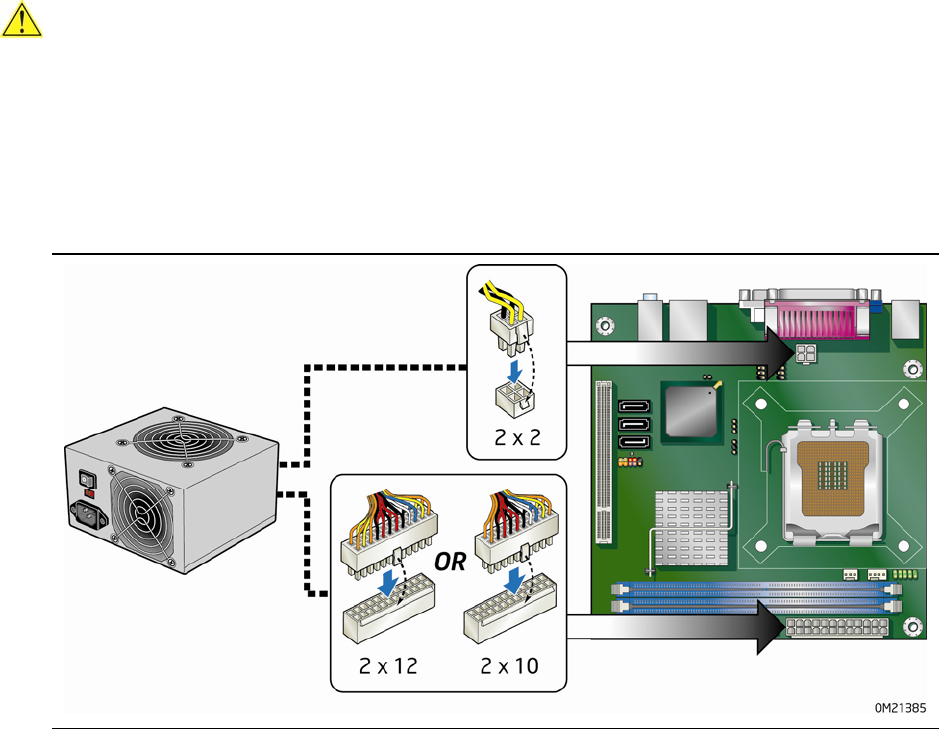 2 x 2

OR

2 x 12

2 x 10

OM21385