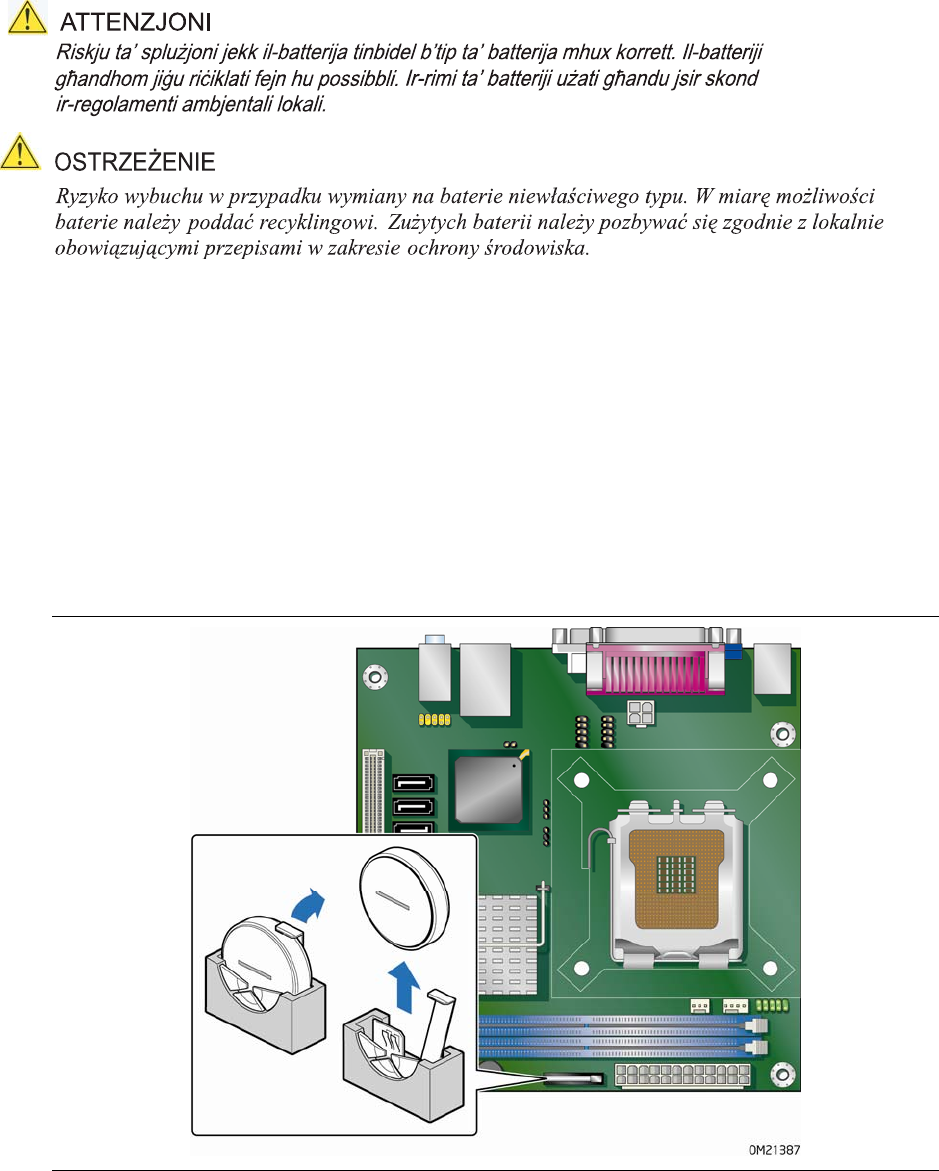 ATTENZJONI

Riskju ta' splużjoni jekk il-batterija tinbidel b'tip ta' batterija mhux korrett. Il-batteriji għandhom jiġu riċiklati fejn hu possibbli. Ir-rimi ta' batteriji użati għandu jsir skond ir-regolamenti ambjentali lokali.

OSTRZEŻENIE

Ryzyko wybuchu w przypadku wymiany na baterie niewłaściwego typu. W miarę możliwości baterie należy poddać recyklingowi. Zużytych baterii należy pozbywać się zgodnie z lokalnie obowiązującymi przepisami w zakresie ochrony środowiska.

OM21387