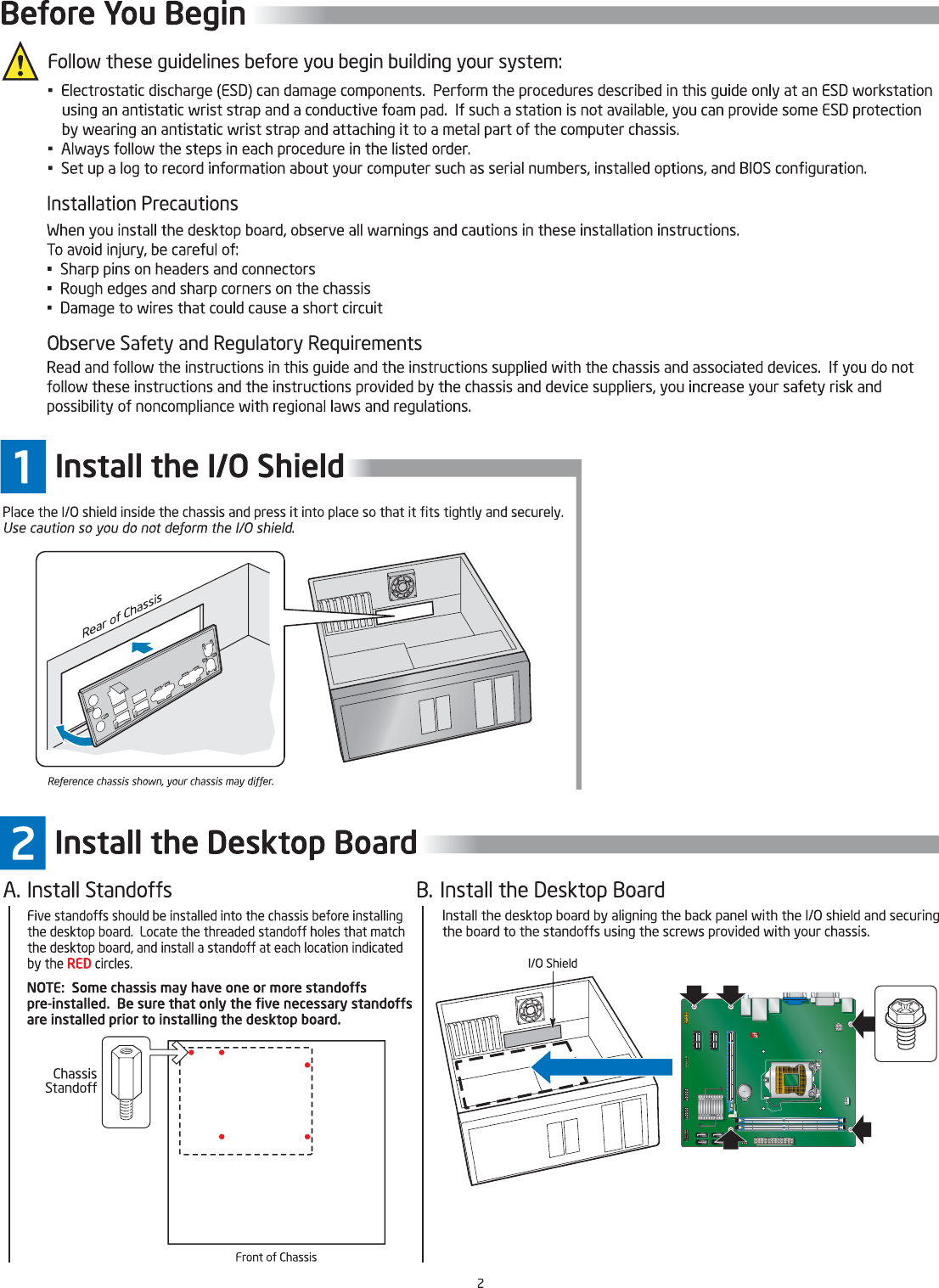 Before You Begin

Follow these guidelines before you begin building your system:

▪ Electrostatic discharge (ESD) can damage components. Perform the procedures described in this guide only at an ESD workstation using an antistatic wrist strap and a conductive foam pad. If such a station is not available, you can provide some ESD protection by wearing an antistatic wrist strap and attaching it to a metal part of the computer chassis.
▪ Always follow the steps in each procedure in the listed order.
▪ Set up a log to record information about your computer such as serial numbers, installed options, and BIOS configuration.

Installation Precautions

When you install the desktop board, observe all warnings and cautions in these installation instructions.
To avoid injury, be careful of:
▪ Sharp pins on headers and connectors
▪ Rough edges and sharp corners on the chassis
▪ Damage to wires that could cause a short circuit

Observe Safety and Regulatory Requirements

Read and follow the instructions in this guide and the instructions supplied with the chassis and associated devices. If you do not follow these instructions and the instructions provided by the chassis and device suppliers, you increase your safety risk and possibility of noncompliance with regional laws and regulations.

1 Install the I/O Shield

Place the I/O shield inside the chassis and press it into place so that it fits tightly and securely.
Use caution so you do not deform the I/O shield.

Rear of Chassis

Reference chassis shown, your chassis may differ.

2 Install the Desktop Board

A. Install Standoffs

Five standoffs should be installed into the chassis before installing the desktop board. Locate the threaded standoff holes that match the desktop board, and install a standoff at each location indicated by the RED circles.

NOTE: Some chassis may have one or more standoffs pre-installed. Be sure that only the five necessary standoffs are installed prior to installing the desktop board.

Chassis Standoff

Front of Chassis

B. Install the Desktop Board

Install the desktop board by aligning the back panel with the I/O shield and securing the board to the standoffs using the screws provided with your chassis.

I/O Shield

2