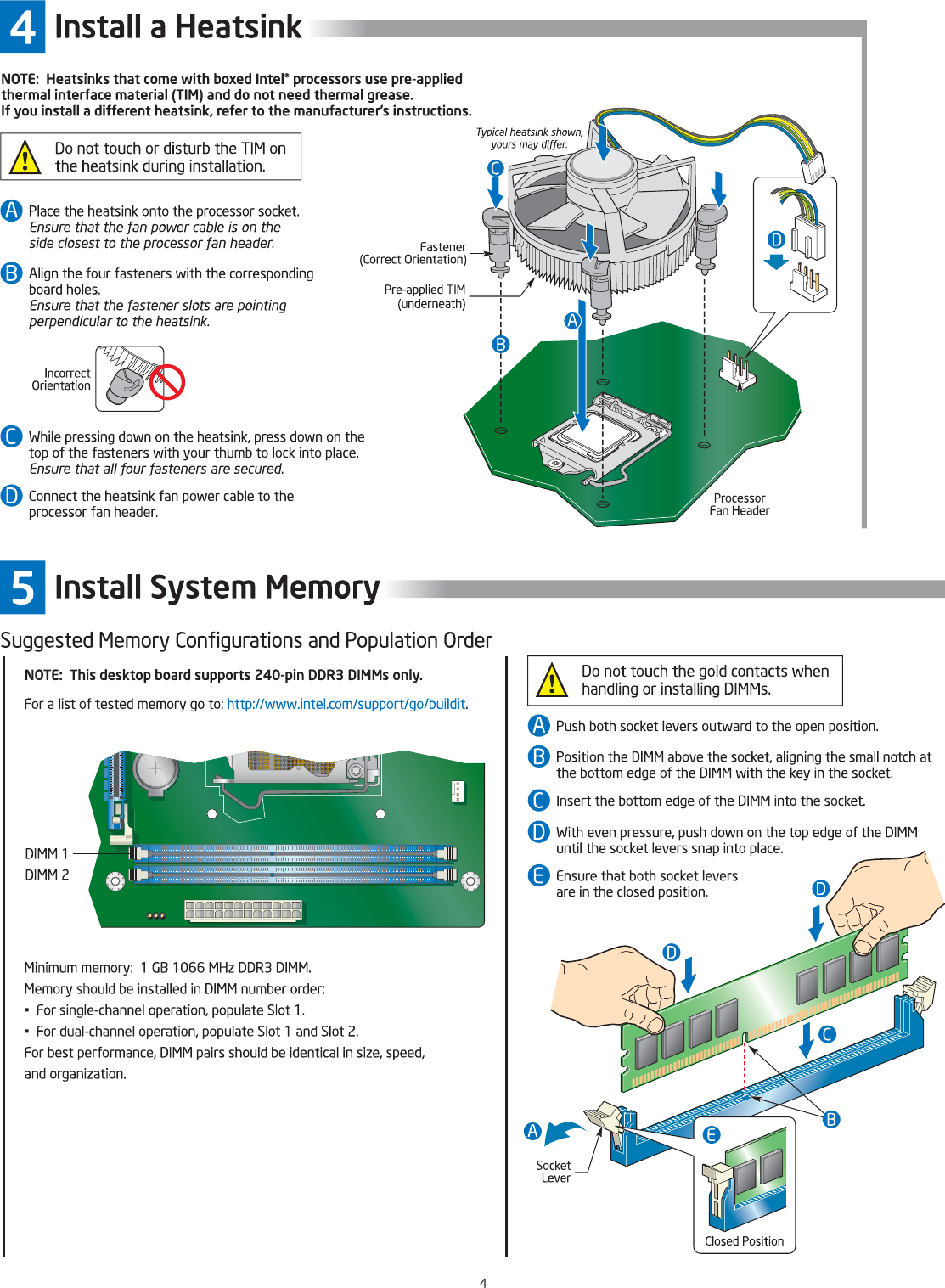 4 Install a Heatsink

NOTE: Heatsinks that come with boxed Intel® processors use pre-applied thermal interface material (TIM) and do not need thermal grease. If you install a different heatsink, refer to the manufacturer's instructions.

Do not touch or disturb the TIM on the heatsink during installation.

A Place the heatsink onto the processor socket. Ensure that the fan power cable is on the side closest to the processor fan header.

B Align the four fasteners with the corresponding board holes. Ensure that the fastener slots are pointing perpendicular to the heatsink.

Incorrect Orientation

C While pressing down on the heatsink, press down on the top of the fasteners with your thumb to lock into place. Ensure that all four fasteners are secured.

D Connect the heatsink fan power cable to the processor fan header.

Typical heatsink shown, yours may differ.

C

Fastener (Correct Orientation)

Pre-applied TIM (underneath)

A

B

D

Processor Fan Header

5 Install System Memory

Suggested Memory Configurations and Population Order

NOTE: This desktop board supports 240-pin DDR3 DIMMs only.

For a list of tested memory go to: http://www.intel.com/support/go/buildit.

DIMM 1
DIMM 2

Minimum memory: 1 GB 1066 MHz DDR3 DIMM.
Memory should be installed in DIMM number order:
▪ For single-channel operation, populate Slot 1.
▪ For dual-channel operation, populate Slot 1 and Slot 2.
For best performance, DIMM pairs should be identical in size, speed, and organization.

Do not touch the gold contacts when handling or installing DIMMs.

A Push both socket levers outward to the open position.

B Position the DIMM above the socket, aligning the small notch at the bottom edge of the DIMM with the key in the socket.

C Insert the bottom edge of the DIMM into the socket.

D With even pressure, push down on the top edge of the DIMM until the socket levers snap into place.

E Ensure that both socket levers are in the closed position.

D

D

C

B

A

Socket Lever

E

Closed Position

4