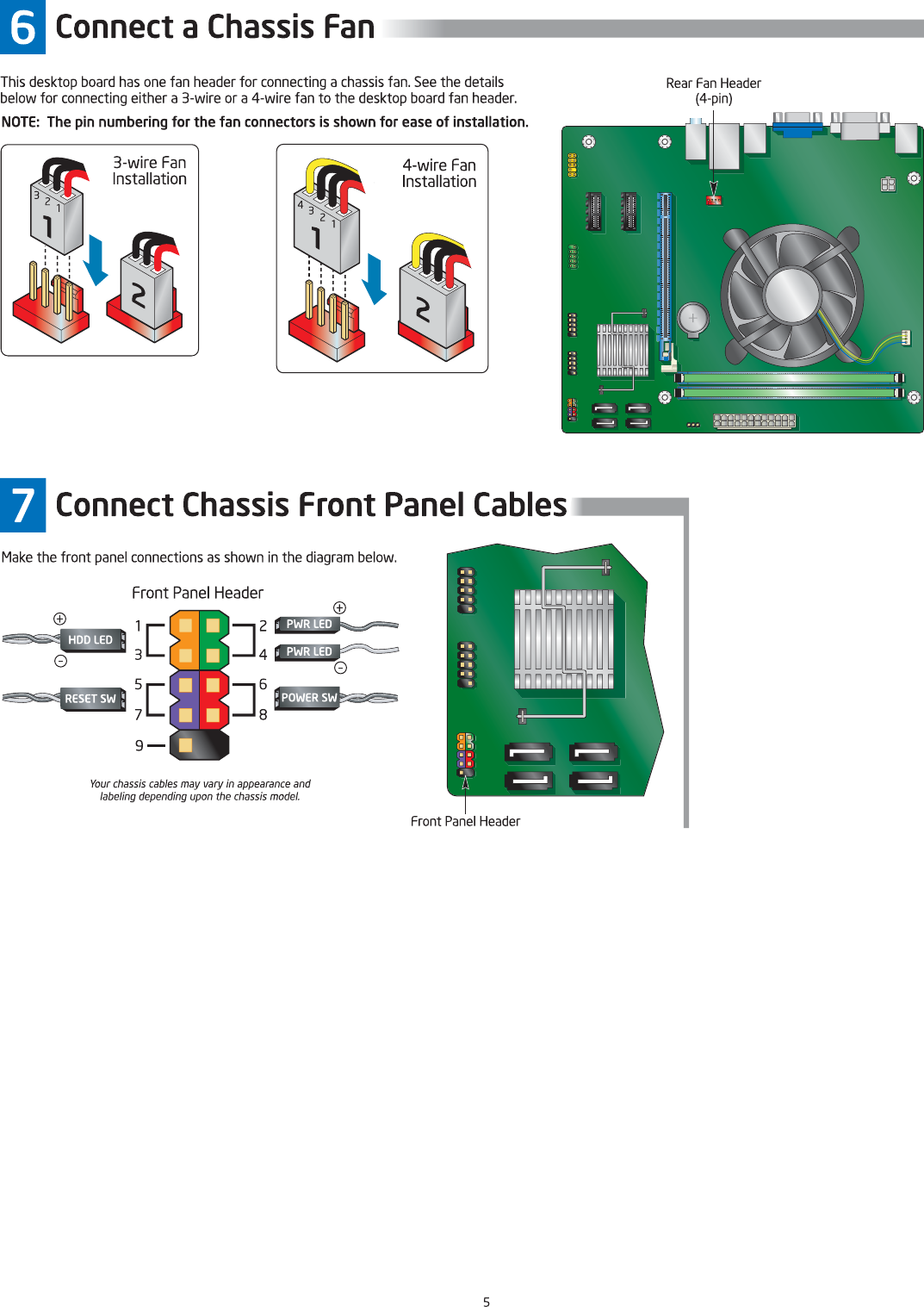 6 Connect a Chassis Fan

This desktop board has one fan header for connecting a chassis fan. See the details below for connecting either a 3-wire or a 4-wire fan to the desktop board fan header.

NOTE: The pin numbering for the fan connectors is shown for ease of installation.

3-wire Fan Installation

3 2 1

1

2

4-wire Fan Installation

4 3 2 1

1

2

Rear Fan Header (4-pin)

7 Connect Chassis Front Panel Cables

Make the front panel connections as shown in the diagram below.

Front Panel Header

HDD LED

RESET SW

1

3

5

7

9

2

4

6

8

PWR LED

PWR LED

POWER SW

Your chassis cables may vary in appearance and labeling depending upon the chassis model.

Front Panel Header

5