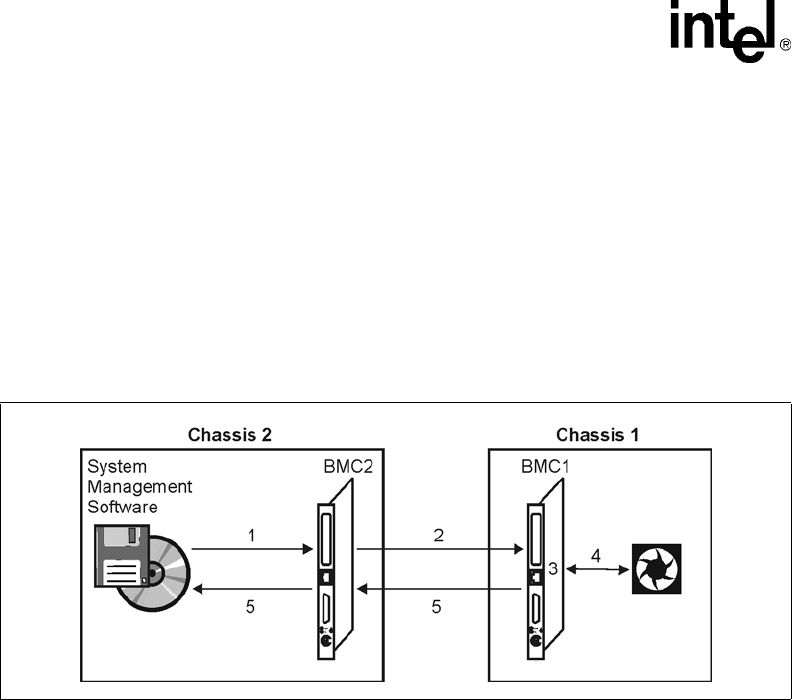 intel®

Chassis 2

System Management Software

BMC2

1

5

2

5

Chassis 1

BMC1

3

4