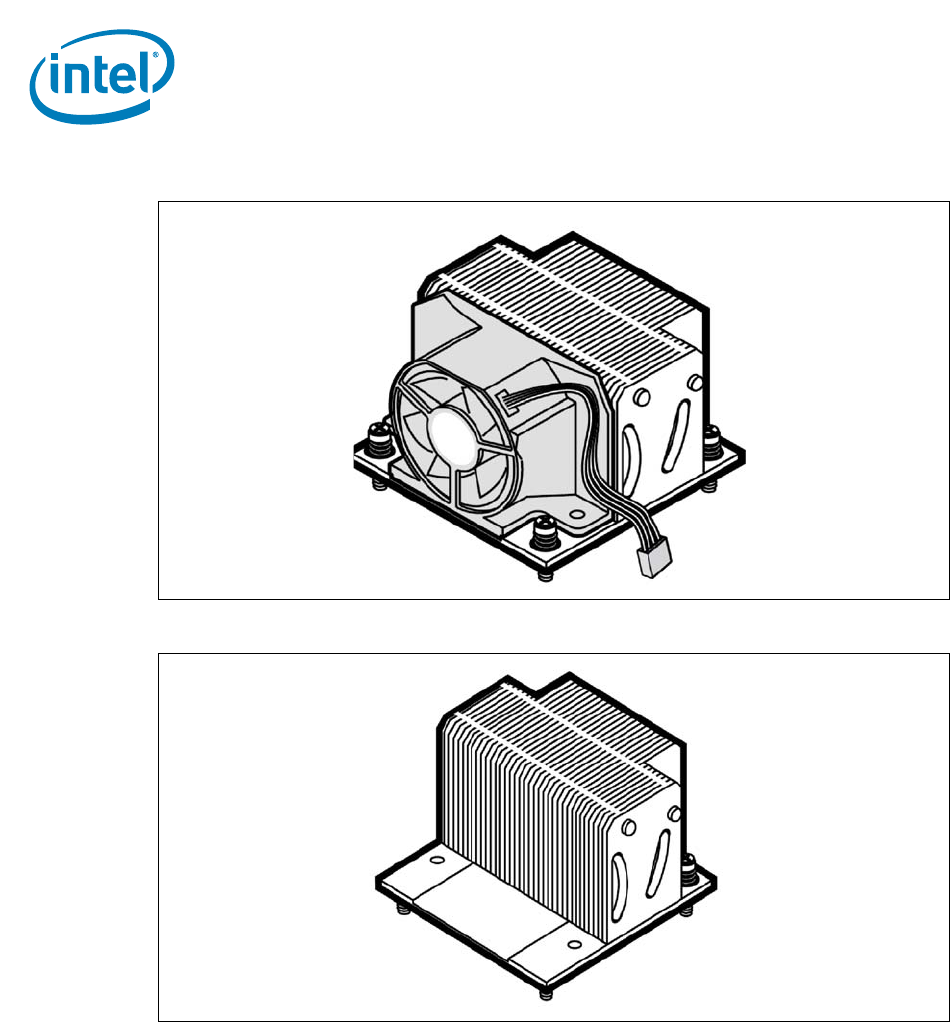 intel®