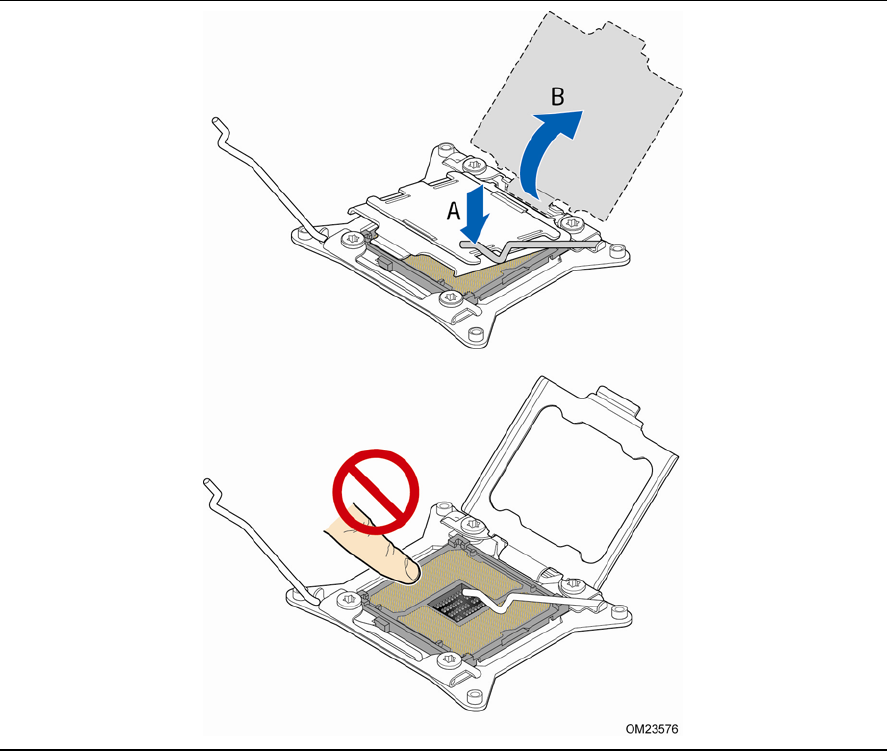 B

A

OM23576