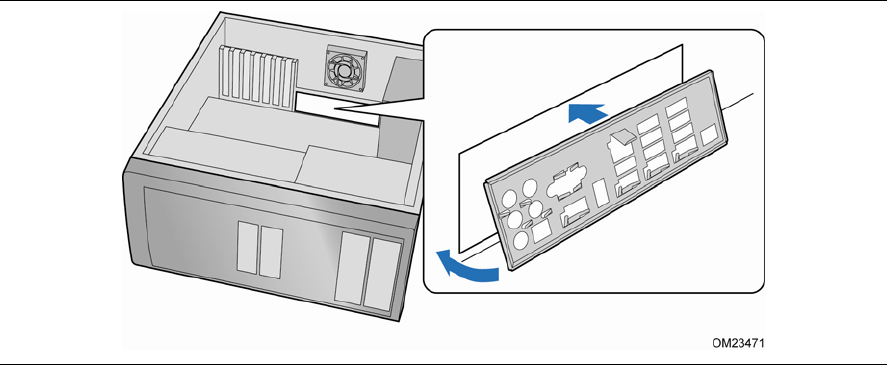 OM23471