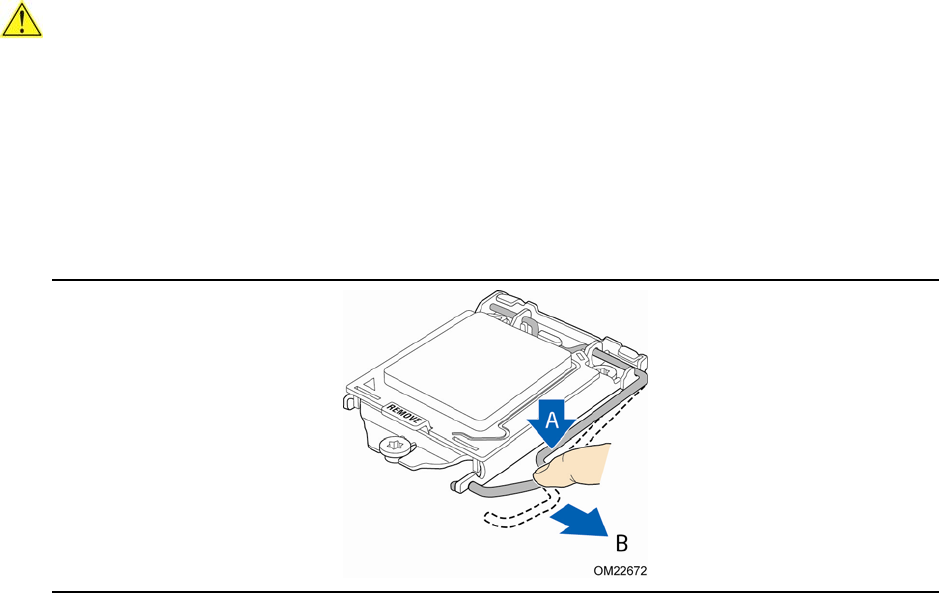 REMOVE

A

B

OM22672