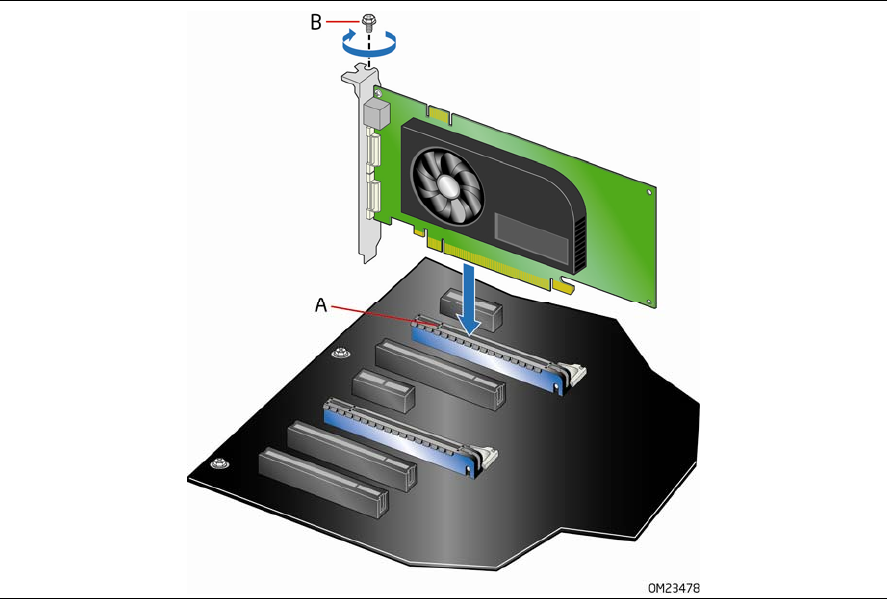 B

A

OM23478