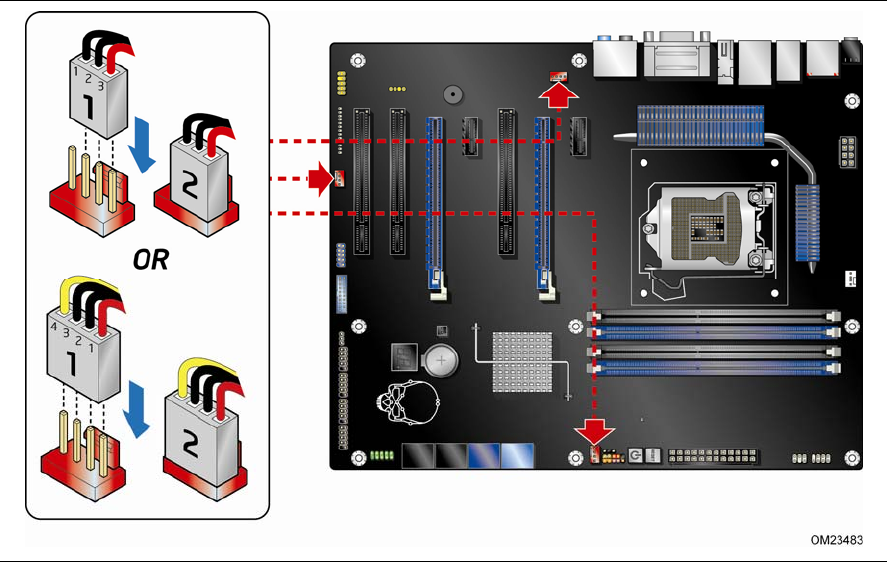 1 2 3

1

2

OR

4 3 2 1

1

2

OM23483