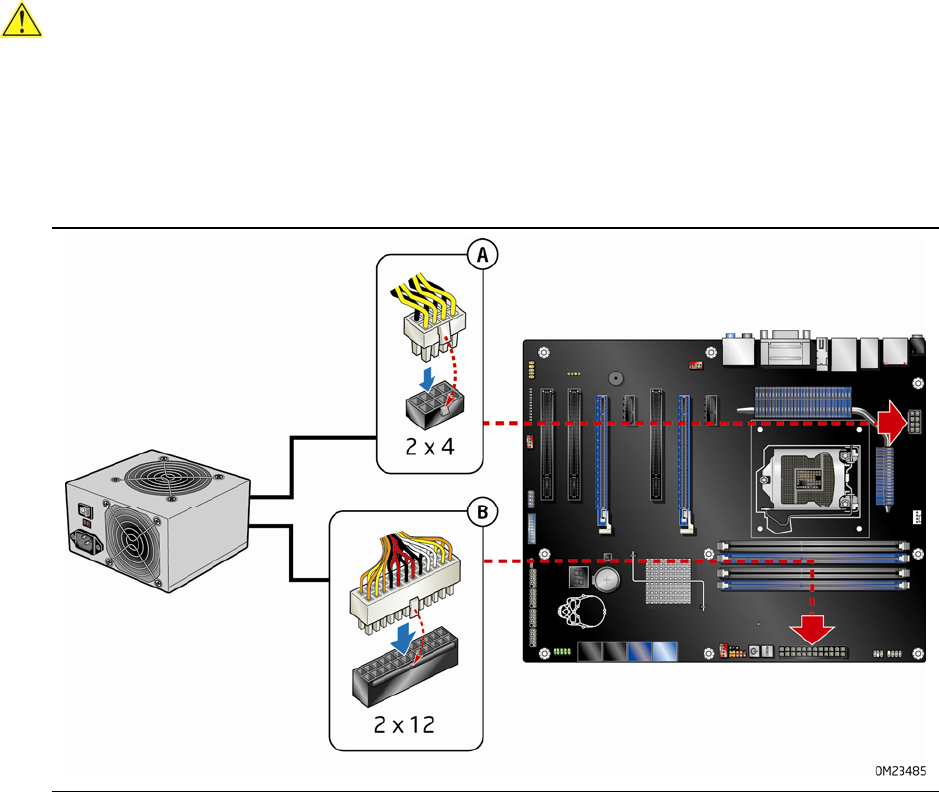 A

2 x 4

B

2 x 12

OM23485