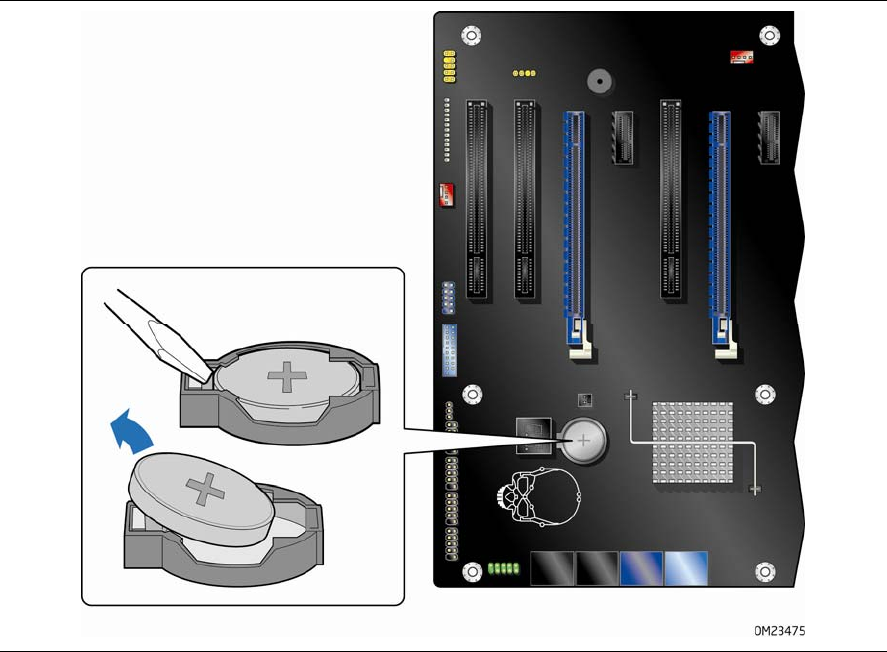 OM23475