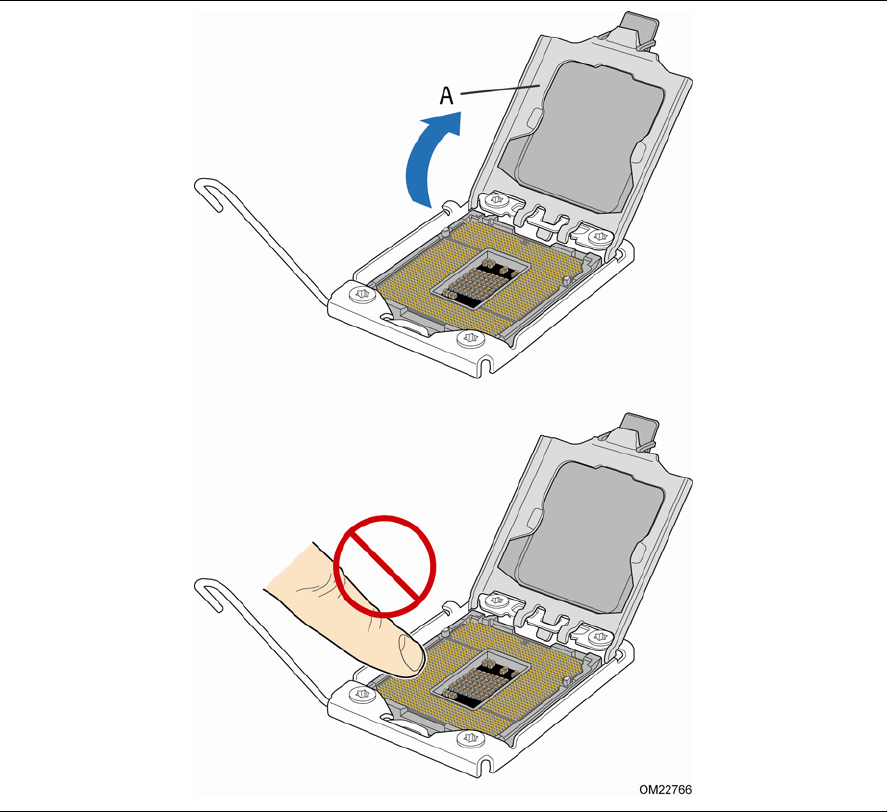 A

OM22766