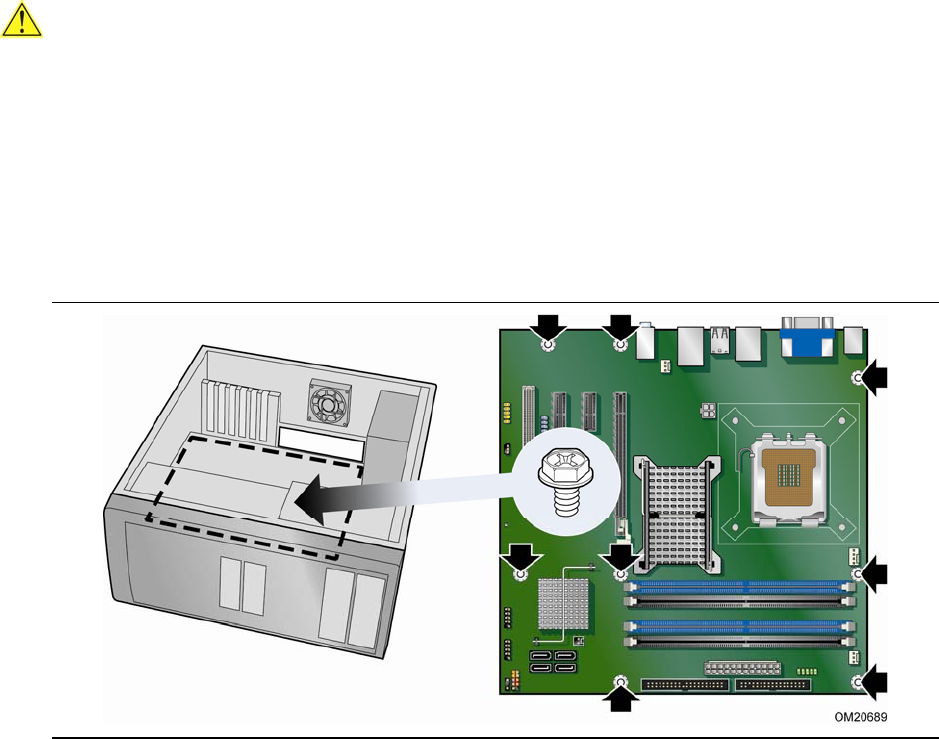 OM20689