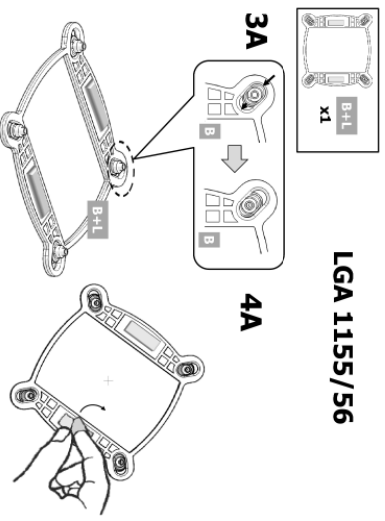 LGA 1155/56

B+L
x1

3A

B

B

B+L

4A