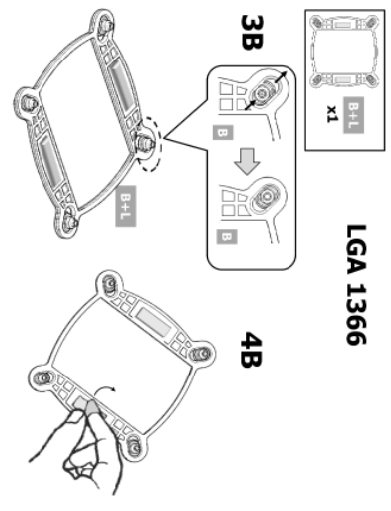 LGA 1366

B+L
x1

3B

B

B

B+L

4B