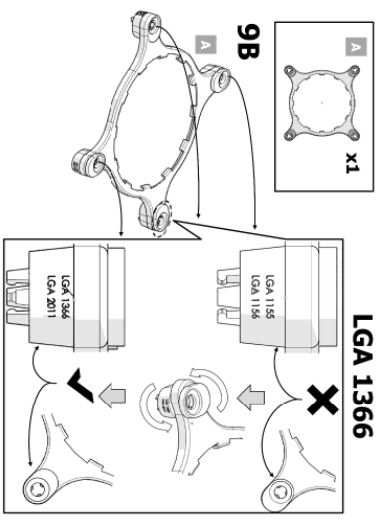 9B

A

A

x1

LGA 1366

LGA 1155
LGA 1156

LGA 1366
LGA 2011