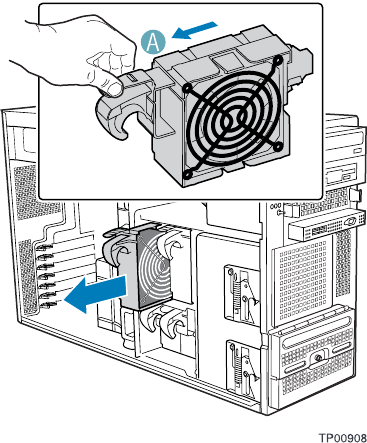 A

TP00908