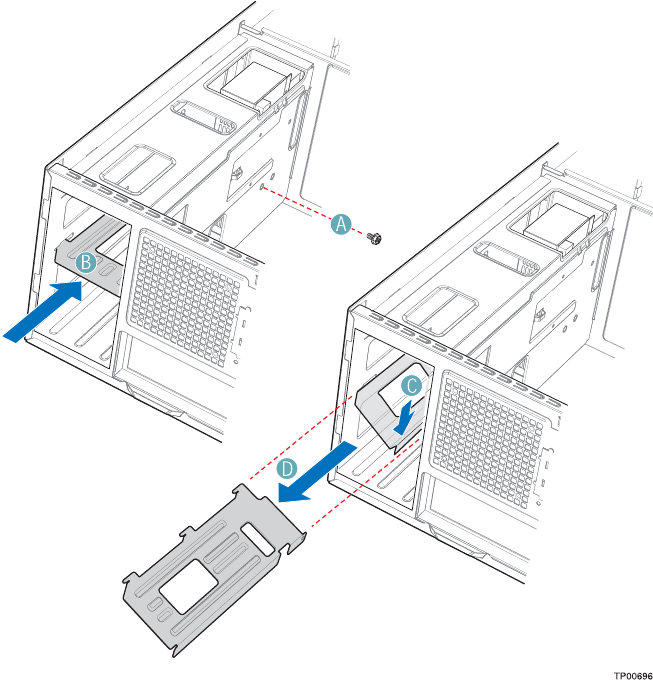 A
B
C
D
TP00696