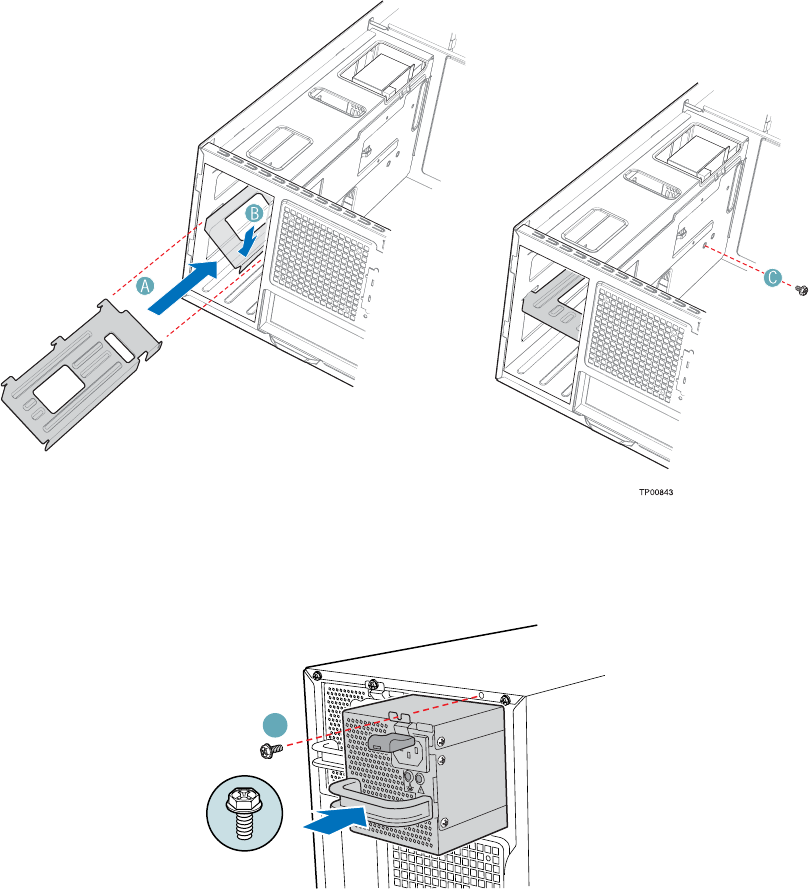 A

B

C

TP00843