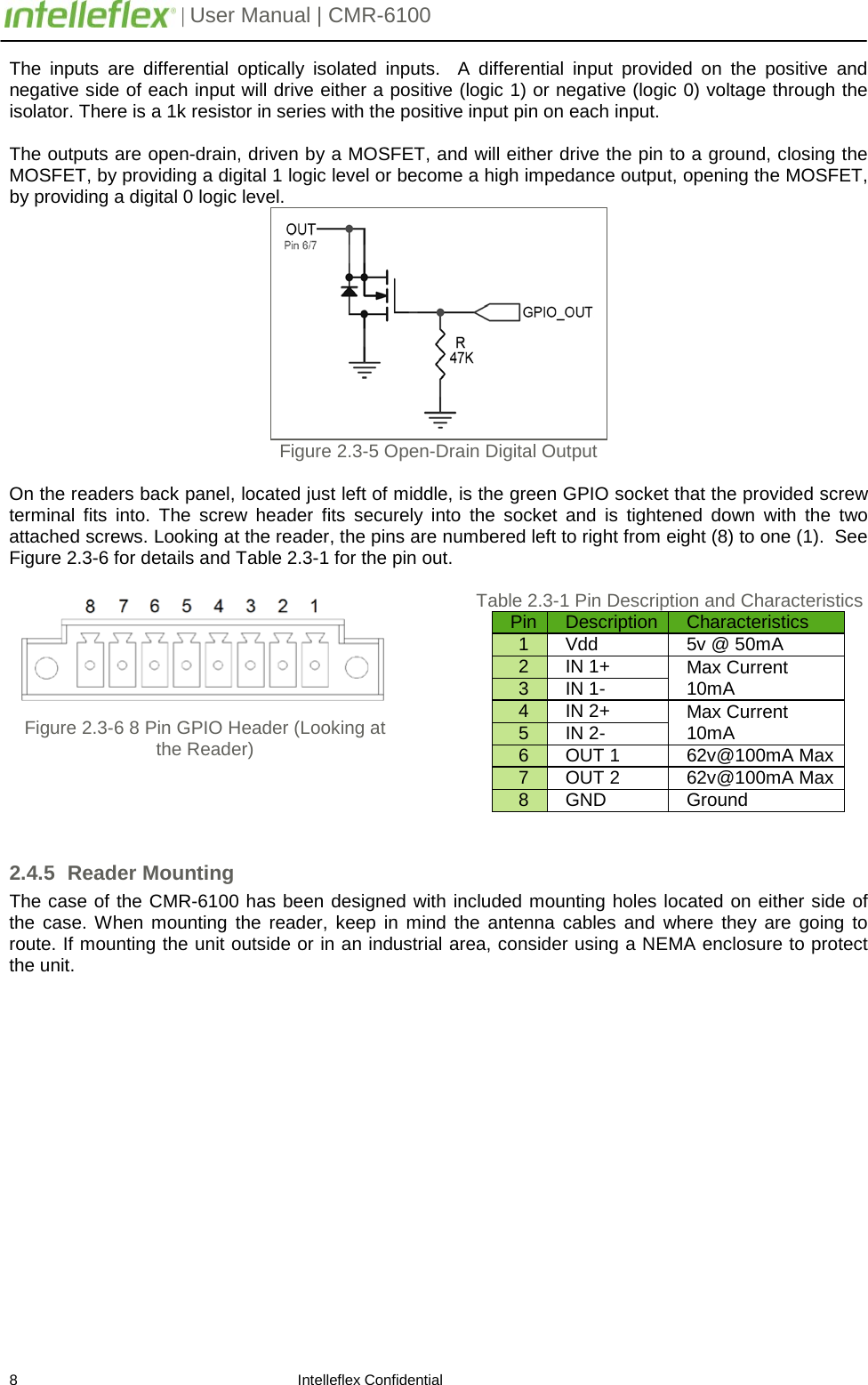 intelleflex® | User Manual | CMR-6100

The inputs are differential optically isolated inputs. A differential input provided on the positive and negative side of each input will drive either a positive (logic 1) or negative (logic 0) voltage through the isolator. There is a 1k resistor in series with the positive input pin on each input.

The outputs are open-drain, driven by a MOSFET, and will either drive the pin to a ground, closing the MOSFET, by providing a digital 1 logic level or become a high impedance output, opening the MOSFET, by providing a digital 0 logic level.

OUT
Pin 6/7
GPIO_OUT
R
47K

Figure 2.3-5 Open-Drain Digital Output

On the readers back panel, located just left of middle, is the green GPIO socket that the provided screw terminal fits into. The screw header fits securely into the socket and is tightened down with the two attached screws. Looking at the reader, the pins are numbered left to right from eight (8) to one (1). See Figure 2.3-6 for details and Table 2.3-1 for the pin out.

8 7 6 5 4 3 2 1

Figure 2.3-6 8 Pin GPIO Header (Looking at the Reader)

Table 2.3-1 Pin Description and Characteristics

| Pin | Description | Characteristics |
|---|---|---|
| 1 | Vdd | 5v @ 50mA |
| 2 | IN 1+ | Max Current 10mA |
| 3 | IN 1- | |
| 4 | IN 2+ | Max Current 10mA |
| 5 | IN 2- | |
| 6 | OUT 1 | 62v@100mA Max |
| 7 | OUT 2 | 62v@100mA Max |
| 8 | GND | Ground |

2.4.5 Reader Mounting

The case of the CMR-6100 has been designed with included mounting holes located on either side of the case. When mounting the reader, keep in mind the antenna cables and where they are going to route. If mounting the unit outside or in an industrial area, consider using a NEMA enclosure to protect the unit.

8 Intelleflex Confidential