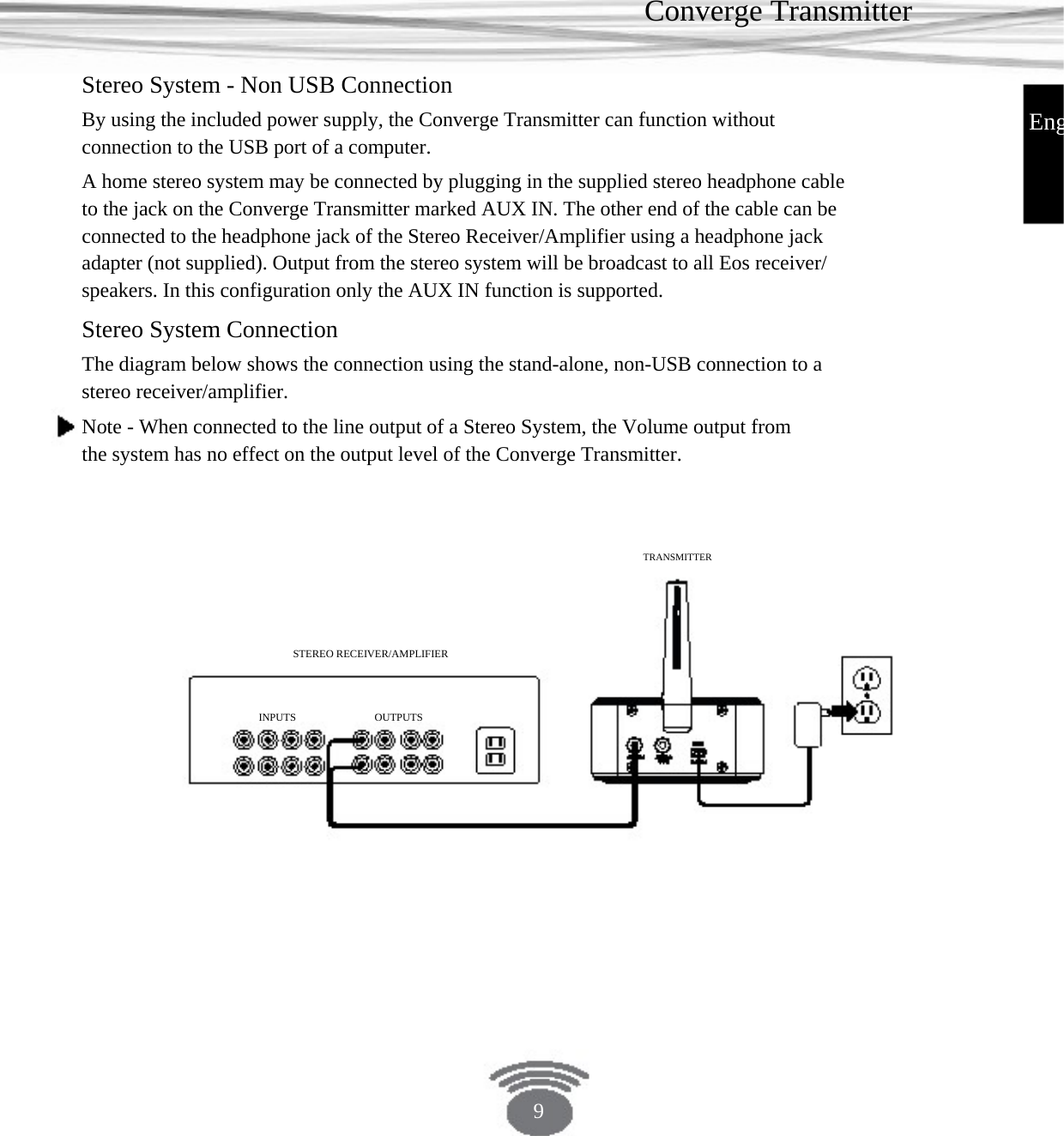 Converge Transmitter

Eng

Stereo System - Non USB Connection

By using the included power supply, the Converge Transmitter can function without connection to the USB port of a computer.

A home stereo system may be connected by plugging in the supplied stereo headphone cable to the jack on the Converge Transmitter marked AUX IN. The other end of the cable can be connected to the headphone jack of the Stereo Receiver/Amplifier using a headphone jack adapter (not supplied). Output from the stereo system will be broadcast to all Eos receiver/speakers. In this configuration only the AUX IN function is supported.

Stereo System Connection

The diagram below shows the connection using the stand-alone, non-USB connection to a stereo receiver/amplifier.

Note - When connected to the line output of a Stereo System, the Volume output from the system has no effect on the output level of the Converge Transmitter.

TRANSMITTER

STEREO RECEIVER/AMPLIFIER

INPUTS

OUTPUTS

9