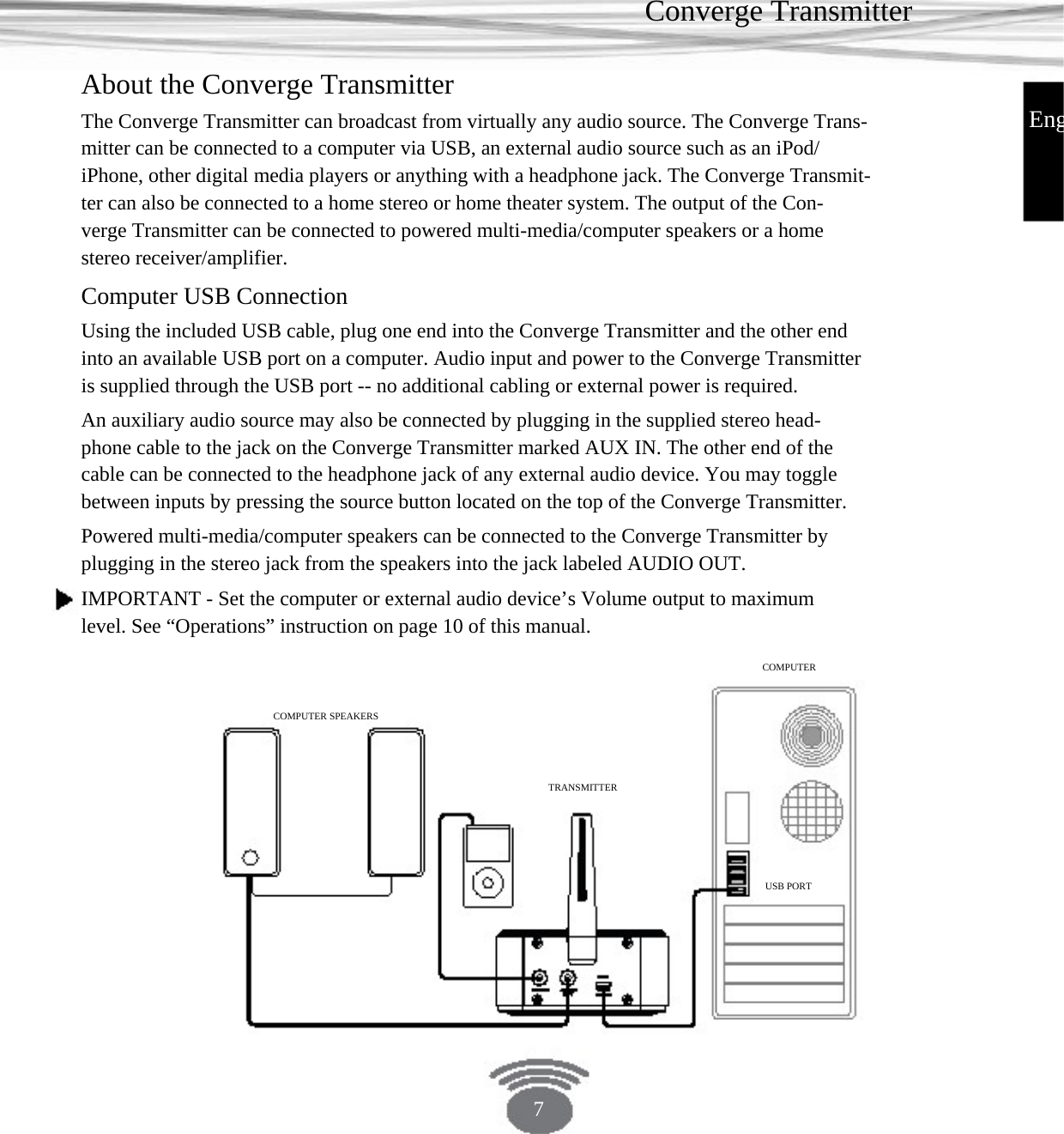 Converge Transmitter

Eng

About the Converge Transmitter

The Converge Transmitter can broadcast from virtually any audio source. The Converge Transmitter can be connected to a computer via USB, an external audio source such as an iPod/iPhone, other digital media players or anything with a headphone jack. The Converge Transmitter can also be connected to a home stereo or home theater system. The output of the Converge Transmitter can be connected to powered multi-media/computer speakers or a home stereo receiver/amplifier.

Computer USB Connection

Using the included USB cable, plug one end into the Converge Transmitter and the other end into an available USB port on a computer. Audio input and power to the Converge Transmitter is supplied through the USB port -- no additional cabling or external power is required.

An auxiliary audio source may also be connected by plugging in the supplied stereo headphone cable to the jack on the Converge Transmitter marked AUX IN. The other end of the cable can be connected to the headphone jack of any external audio device. You may toggle between inputs by pressing the source button located on the top of the Converge Transmitter.

Powered multi-media/computer speakers can be connected to the Converge Transmitter by plugging in the stereo jack from the speakers into the jack labeled AUDIO OUT.

IMPORTANT - Set the computer or external audio device’s Volume output to maximum level. See “Operations” instruction on page 10 of this manual.

COMPUTER

COMPUTER SPEAKERS

TRANSMITTER

USB PORT

7