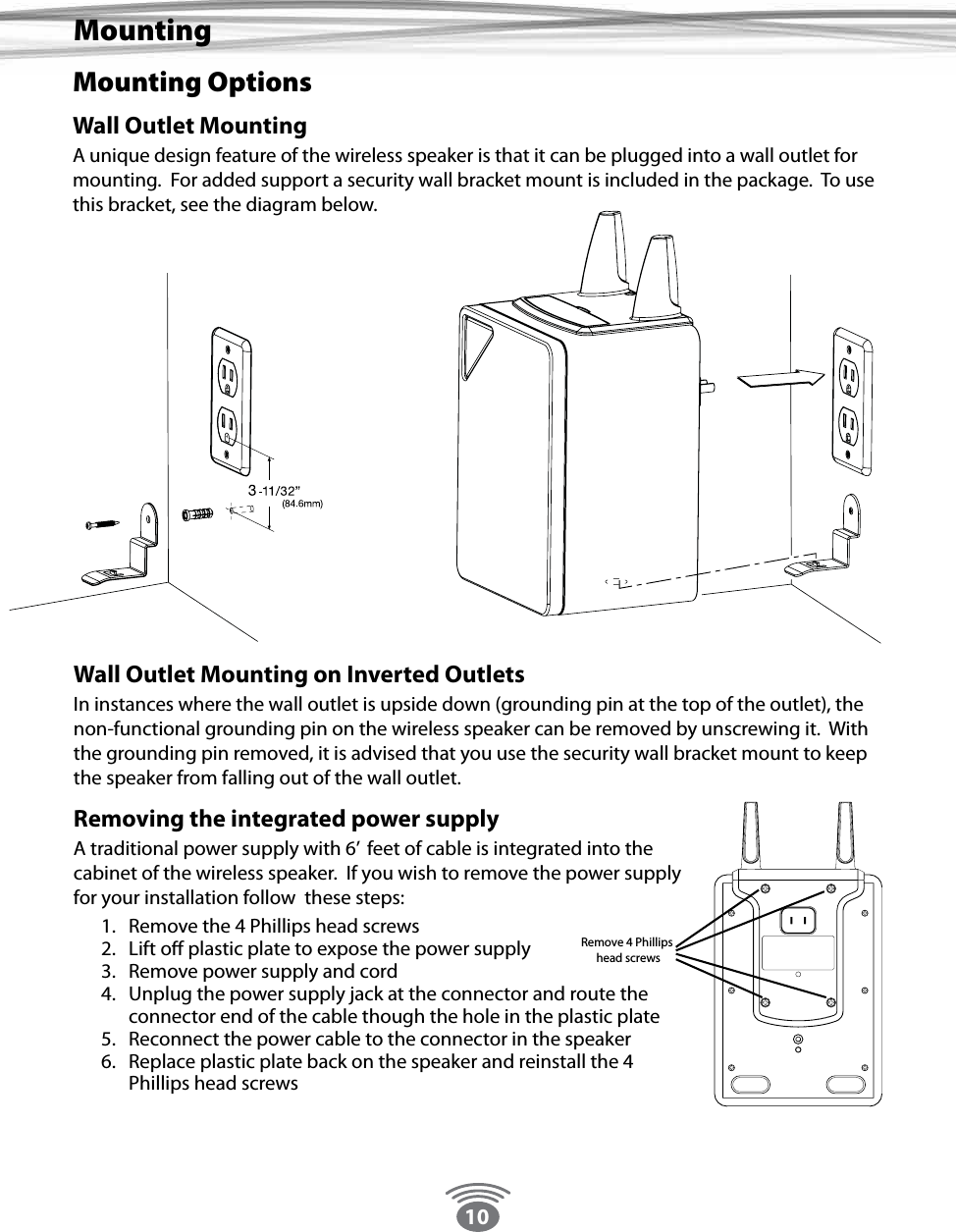 Mounting

Mounting Options

Wall Outlet Mounting

A unique design feature of the wireless speaker is that it can be plugged into a wall outlet for mounting. For added support a security wall bracket mount is included in the package. To use this bracket, see the diagram below.

3 -11/32"
(84.6mm)

Wall Outlet Mounting on Inverted Outlets

In instances where the wall outlet is upside down (grounding pin at the top of the outlet), the non-functional grounding pin on the wireless speaker can be removed by unscrewing it. With the grounding pin removed, it is advised that you use the security wall bracket mount to keep the speaker from falling out of the wall outlet.

Removing the integrated power supply

A traditional power supply with 6' feet of cable is integrated into the cabinet of the wireless speaker. If you wish to remove the power supply for your installation follow these steps:

1. Remove the 4 Phillips head screws
2. Lift off plastic plate to expose the power supply
3. Remove power supply and cord
4. Unplug the power supply jack at the connector and route the connector end of the cable though the hole in the plastic plate
5. Reconnect the power cable to the connector in the speaker
6. Replace plastic plate back on the speaker and reinstall the 4 Phillips head screws

Remove 4 Phillips head screws

10