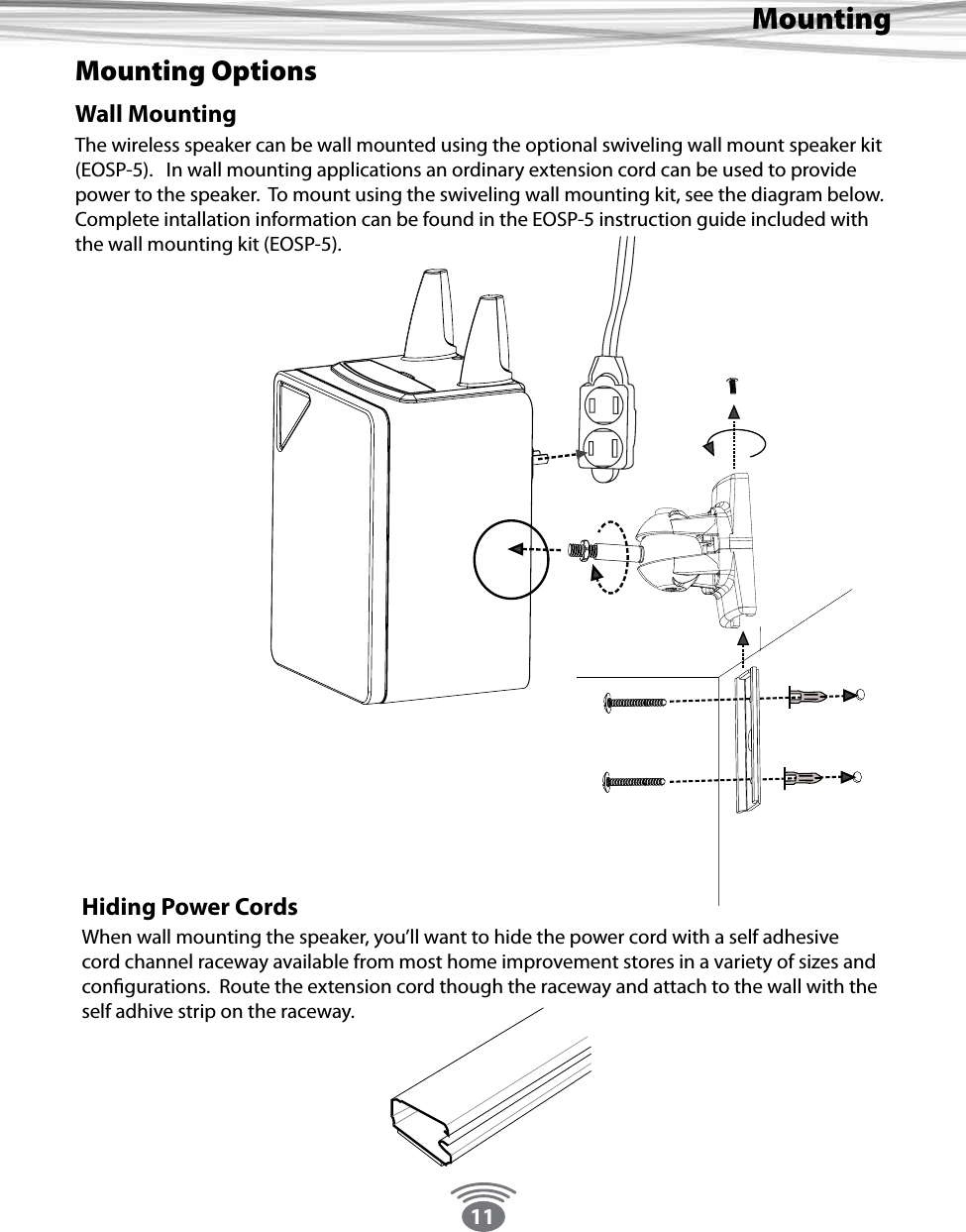 Mounting

Mounting Options

Wall Mounting

The wireless speaker can be wall mounted using the optional swiveling wall mount speaker kit (EOSP-5). In wall mounting applications an ordinary extension cord can be used to provide power to the speaker. To mount using the swiveling wall mounting kit, see the diagram below. Complete intallation information can be found in the EOSP-5 instruction guide included with the wall mounting kit (EOSP-5).

Hiding Power Cords

When wall mounting the speaker, you'll want to hide the power cord with a self adhesive cord channel raceway available from most home improvement stores in a variety of sizes and configurations. Route the extension cord though the raceway and attach to the wall with the self adhive strip on the raceway.

11