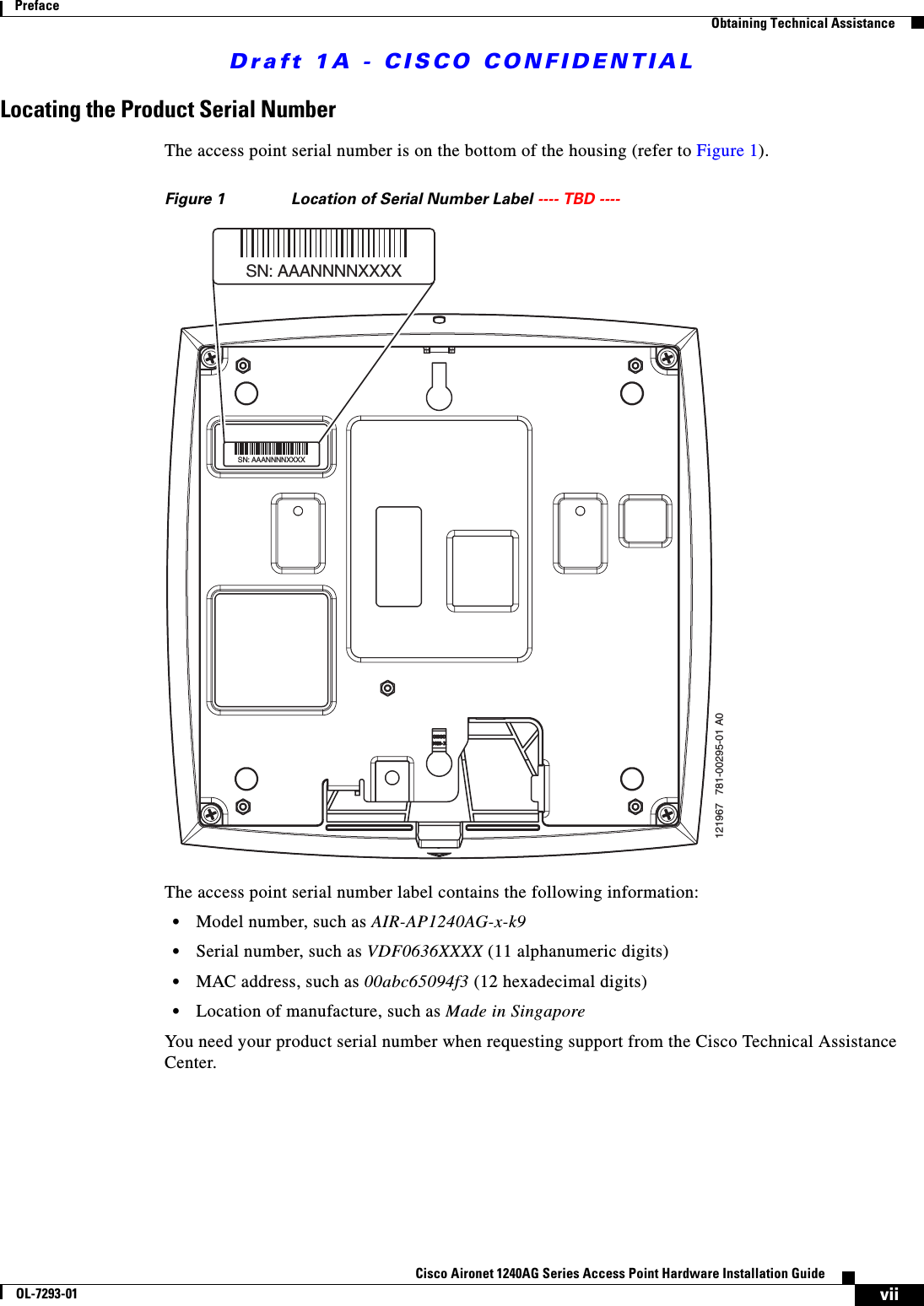 Preface

Obtaining Technical Assistance

Draft 1A - CISCO CONFIDENTIAL

Locating the Product Serial Number

The access point serial number is on the bottom of the housing (refer to Figure 1).

Figure 1 Location of Serial Number Label ---- TBD ----

SN: AAANNNNXXXX

SN: AAANNNNXXXX

121967 781-00295-01 A0

The access point serial number label contains the following information:

• Model number, such as AIR-AP1240AG-x-k9

• Serial number, such as VDF0636XXXX (11 alphanumeric digits)

• MAC address, such as 00abc65094f3 (12 hexadecimal digits)

• Location of manufacture, such as Made in Singapore

You need your product serial number when requesting support from the Cisco Technical Assistance Center.

Cisco Aironet 1240AG Series Access Point Hardware Installation Guide

OL-7293-01

vii