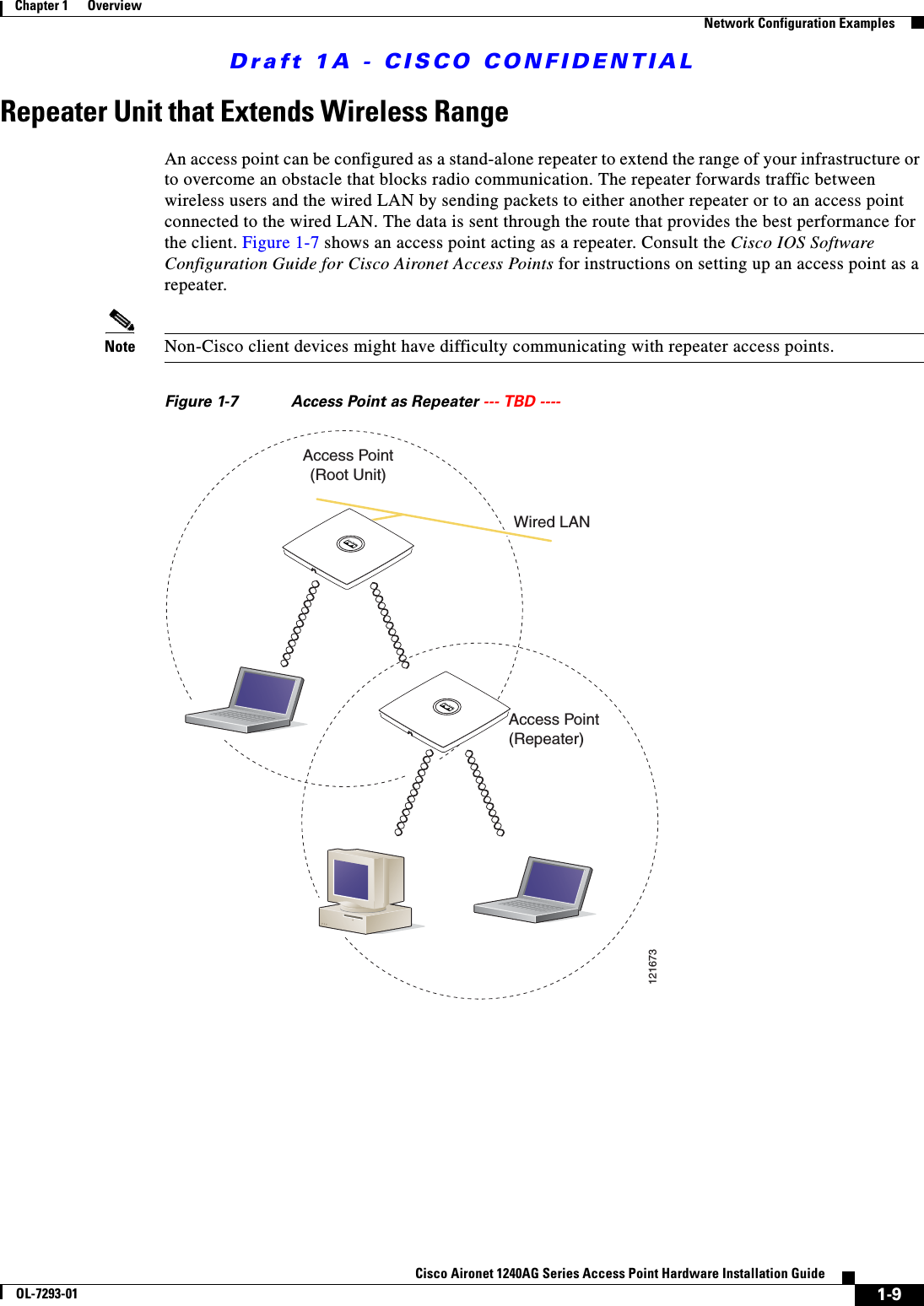 Chapter 1 Overview

Network Configuration Examples

Draft 1A - CISCO CONFIDENTIAL

Repeater Unit that Extends Wireless Range

An access point can be configured as a stand-alone repeater to extend the range of your infrastructure or to overcome an obstacle that blocks radio communication. The repeater forwards traffic between wireless users and the wired LAN by sending packets to either another repeater or to an access point connected to the wired LAN. The data is sent through the route that provides the best performance for the client. Figure 1-7 shows an access point acting as a repeater. Consult the Cisco IOS Software Configuration Guide for Cisco Aironet Access Points for instructions on setting up an access point as a repeater.

Note Non-Cisco client devices might have difficulty communicating with repeater access points.

Figure 1-7 Access Point as Repeater --- TBD ----

Access Point
(Root Unit)

Wired LAN

Access Point
(Repeater)

121673

Cisco Aironet 1240AG Series Access Point Hardware Installation Guide

OL-7293-01

1-9