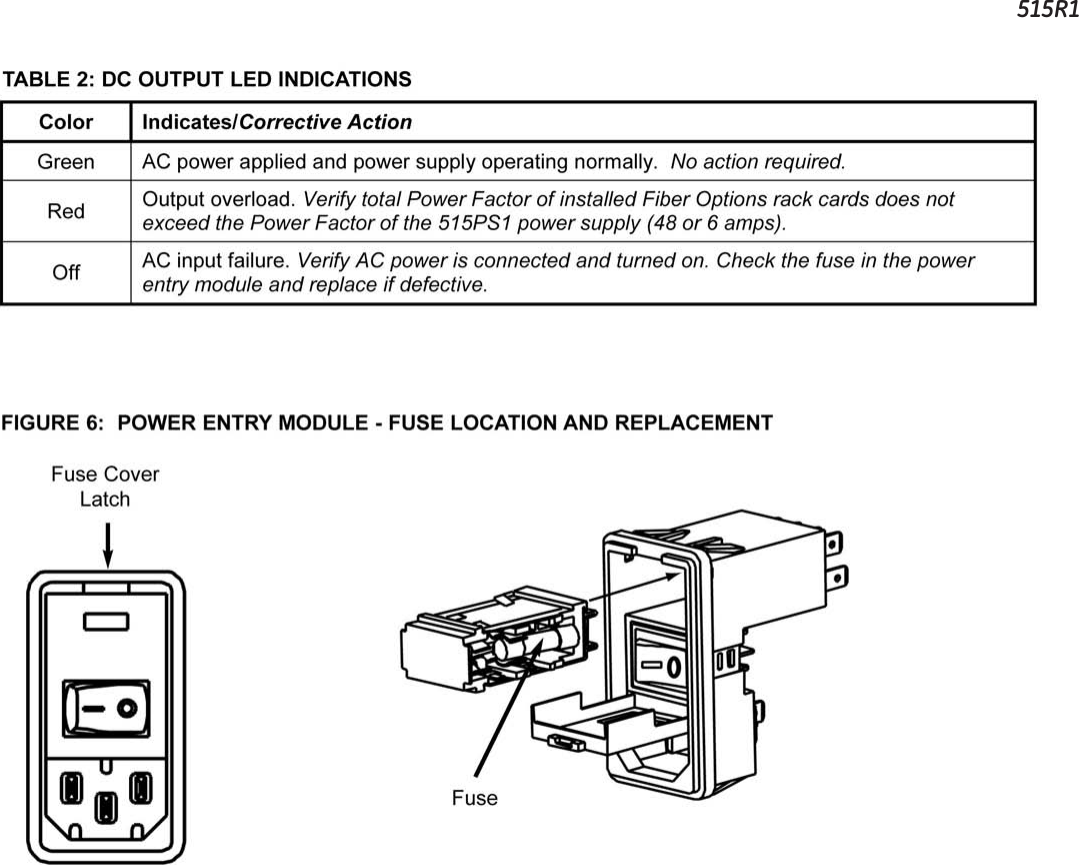 515R1

TABLE 2: DC OUTPUT LED INDICATIONS

| Color | Indicates/Corrective Action |
|---|---|
| Green | AC power applied and power supply operating normally. No action required. |
| Red | Output overload. Verify total Power Factor of installed Fiber Options rack cards does not exceed the Power Factor of the 515PS1 power supply (48 or 6 amps). |
| Off | AC input failure. Verify AC power is connected and turned on. Check the fuse in the power entry module and replace if defective. |

FIGURE 6: POWER ENTRY MODULE - FUSE LOCATION AND REPLACEMENT

Fuse Cover Latch

Fuse