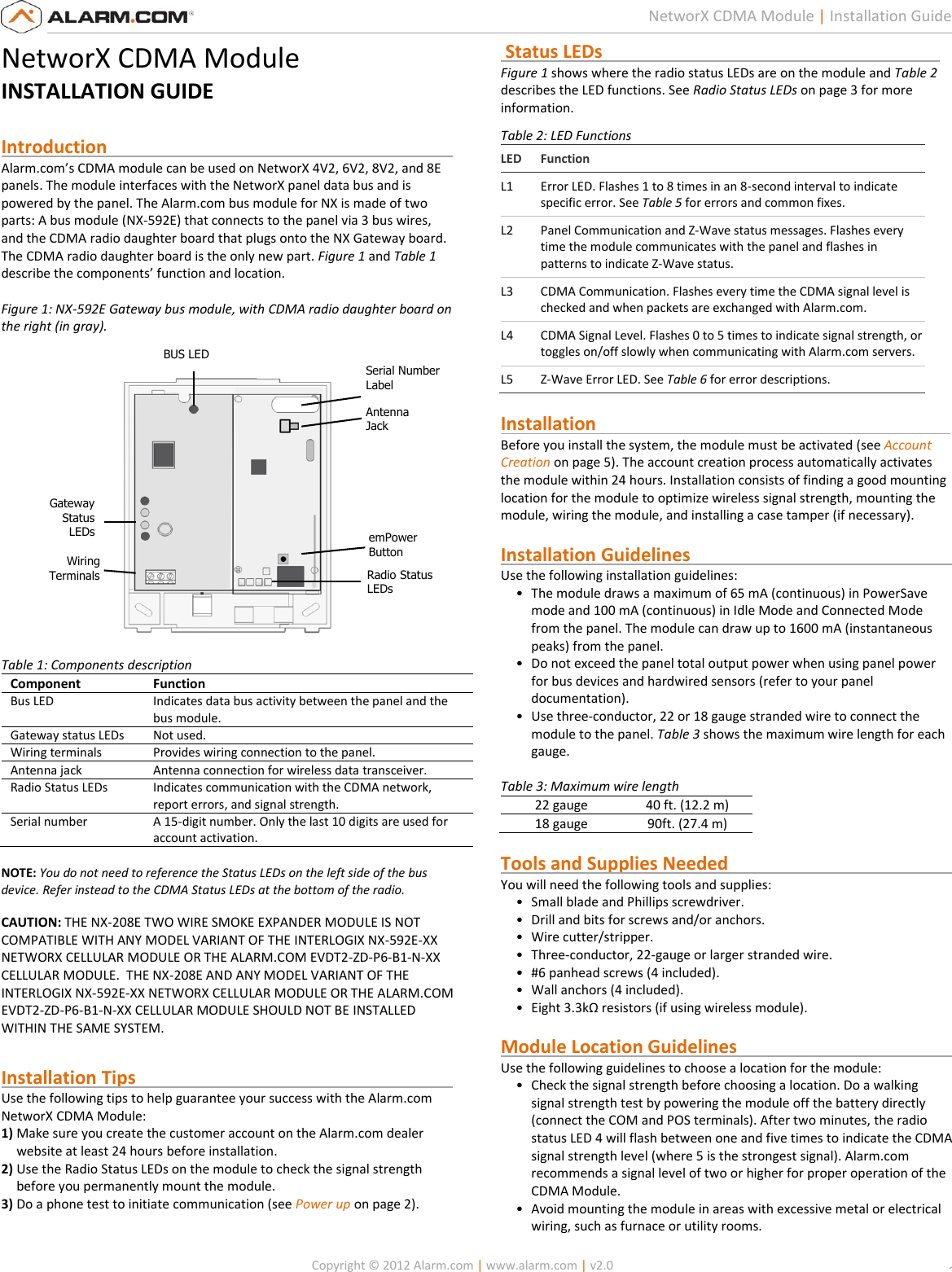 ALARM.COM®

NetworX CDMA Module | Installation Guide

NetworX CDMA Module
INSTALLATION GUIDE

Introduction

Alarm.com's CDMA module can be used on NetworX 4V2, 6V2, 8V2, and 8E panels. The module interfaces with the NetworX panel data bus and is powered by the panel. The Alarm.com bus module for NX is made of two parts: A bus module (NX-592E) that connects to the panel via 3 bus wires, and the CDMA radio daughter board that plugs onto the NX Gateway board. The CDMA radio daughter board is the only new part. Figure 1 and Table 1 describe the components' function and location.

Figure 1: NX-592E Gateway bus module, with CDMA radio daughter board on the right (in gray).

BUS LED

Serial Number Label

Antenna Jack

Gateway Status LEDs

Wiring Terminals

emPower Button

Radio Status LEDs

Table 1: Components description

| Component | Function |
|---|---|
| Bus LED | Indicates data bus activity between the panel and the bus module. |
| Gateway status LEDs | Not used. |
| Wiring terminals | Provides wiring connection to the panel. |
| Antenna jack | Antenna connection for wireless data transceiver. |
| Radio Status LEDs | Indicates communication with the CDMA network, report errors, and signal strength. |
| Serial number | A 15-digit number. Only the last 10 digits are used for account activation. |

NOTE: You do not need to reference the Status LEDs on the left side of the bus device. Refer instead to the CDMA Status LEDs at the bottom of the radio.

CAUTION: THE NX-208E TWO WIRE SMOKE EXPANDER MODULE IS NOT COMPATIBLE WITH ANY MODEL VARIANT OF THE INTERLOGIX NX-592E-XX NETWORX CELLULAR MODULE OR THE ALARM.COM EVDT2-ZD-P6-B1-N-XX CELLULAR MODULE. THE NX-208E AND ANY MODEL VARIANT OF THE INTERLOGIX NX-592E-XX NETWORX CELLULAR MODULE OR THE ALARM.COM EVDT2-ZD-P6-B1-N-XX CELLULAR MODULE SHOULD NOT BE INSTALLED WITHIN THE SAME SYSTEM.

Installation Tips

Use the following tips to help guarantee your success with the Alarm.com NetworX CDMA Module:
1) Make sure you create the customer account on the Alarm.com dealer website at least 24 hours before installation.
2) Use the Radio Status LEDs on the module to check the signal strength before you permanently mount the module.
3) Do a phone test to initiate communication (see Power up on page 2).

Status LEDs

Figure 1 shows where the radio status LEDs are on the module and Table 2 describes the LED functions. See Radio Status LEDs on page 3 for more information.

Table 2: LED Functions

| LED | Function |
|---|---|
| L1 | Error LED. Flashes 1 to 8 times in an 8-second interval to indicate specific error. See Table 5 for errors and common fixes. |
| L2 | Panel Communication and Z-Wave status messages. Flashes every time the module communicates with the panel and flashes in patterns to indicate Z-Wave status. |
| L3 | CDMA Communication. Flashes every time the CDMA signal level is checked and when packets are exchanged with Alarm.com. |
| L4 | CDMA Signal Level. Flashes 0 to 5 times to indicate signal strength, or toggles on/off slowly when communicating with Alarm.com servers. |
| L5 | Z-Wave Error LED. See Table 6 for error descriptions. |

Installation

Before you install the system, the module must be activated (see Account Creation on page 5). The account creation process automatically activates the module within 24 hours. Installation consists of finding a good mounting location for the module to optimize wireless signal strength, mounting the module, wiring the module, and installing a case tamper (if necessary).

Installation Guidelines

Use the following installation guidelines:
• The module draws a maximum of 65 mA (continuous) in PowerSave mode and 100 mA (continuous) in Idle Mode and Connected Mode from the panel. The module can draw up to 1600 mA (instantaneous peaks) from the panel.
• Do not exceed the panel total output power when using panel power for bus devices and hardwired sensors (refer to your panel documentation).
• Use three-conductor, 22 or 18 gauge stranded wire to connect the module to the panel. Table 3 shows the maximum wire length for each gauge.

Table 3: Maximum wire length

| 22 gauge | 40 ft. (12.2 m) |
|---|---|
| 18 gauge | 90ft. (27.4 m) |

Tools and Supplies Needed

You will need the following tools and supplies:
• Small blade and Phillips screwdriver.
• Drill and bits for screws and/or anchors.
• Wire cutter/stripper.
• Three-conductor, 22-gauge or larger stranded wire.
• #6 panhead screws (4 included).
• Wall anchors (4 included).
• Eight 3.3kΩ resistors (if using wireless module).

Module Location Guidelines

Use the following guidelines to choose a location for the module:
• Check the signal strength before choosing a location. Do a walking signal strength test by powering the module off the battery directly (connect the COM and POS terminals). After two minutes, the radio status LED 4 will flash between one and five times to indicate the CDMA signal strength level (where 5 is the strongest signal). Alarm.com recommends a signal level of two or higher for proper operation of the CDMA Module.
• Avoid mounting the module in areas with excessive metal or electrical wiring, such as furnace or utility rooms.

Copyright © 2012 Alarm.com | www.alarm.com | v2.0