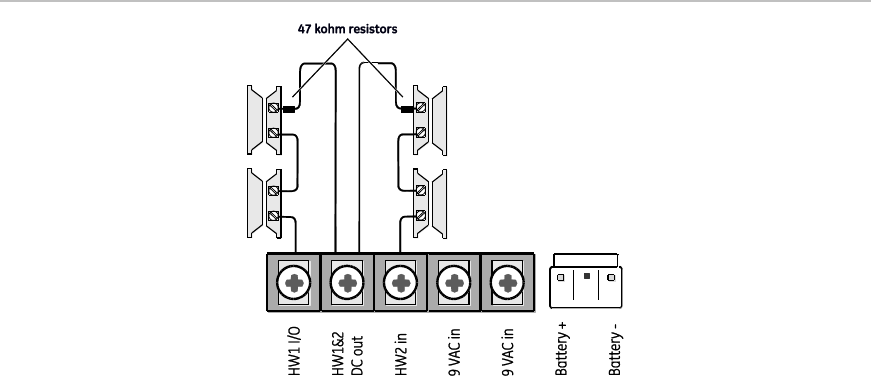 47 kohm resistors

HW1 I/O

HW1&2
DC out

HW2 in

9 VAC in

9 VAC in

Battery +

Battery -